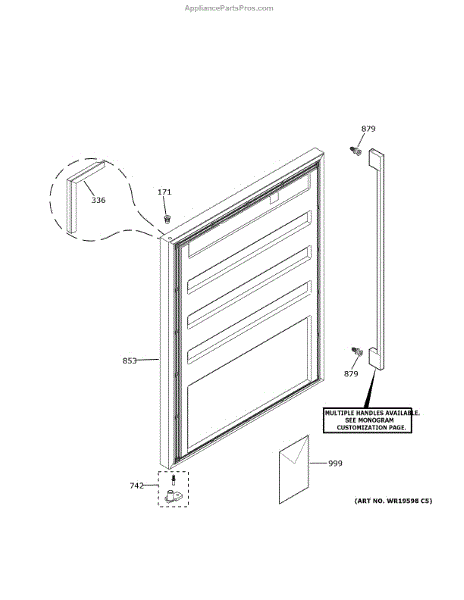 AppliancePartsPros.com

879

336

171

853

879

MULTIPLE HANDLES AVAILABLE. SEE MONOGRAM CUSTOMIZATION PAGE.

999

742

(ART NO. WR19598 C5)