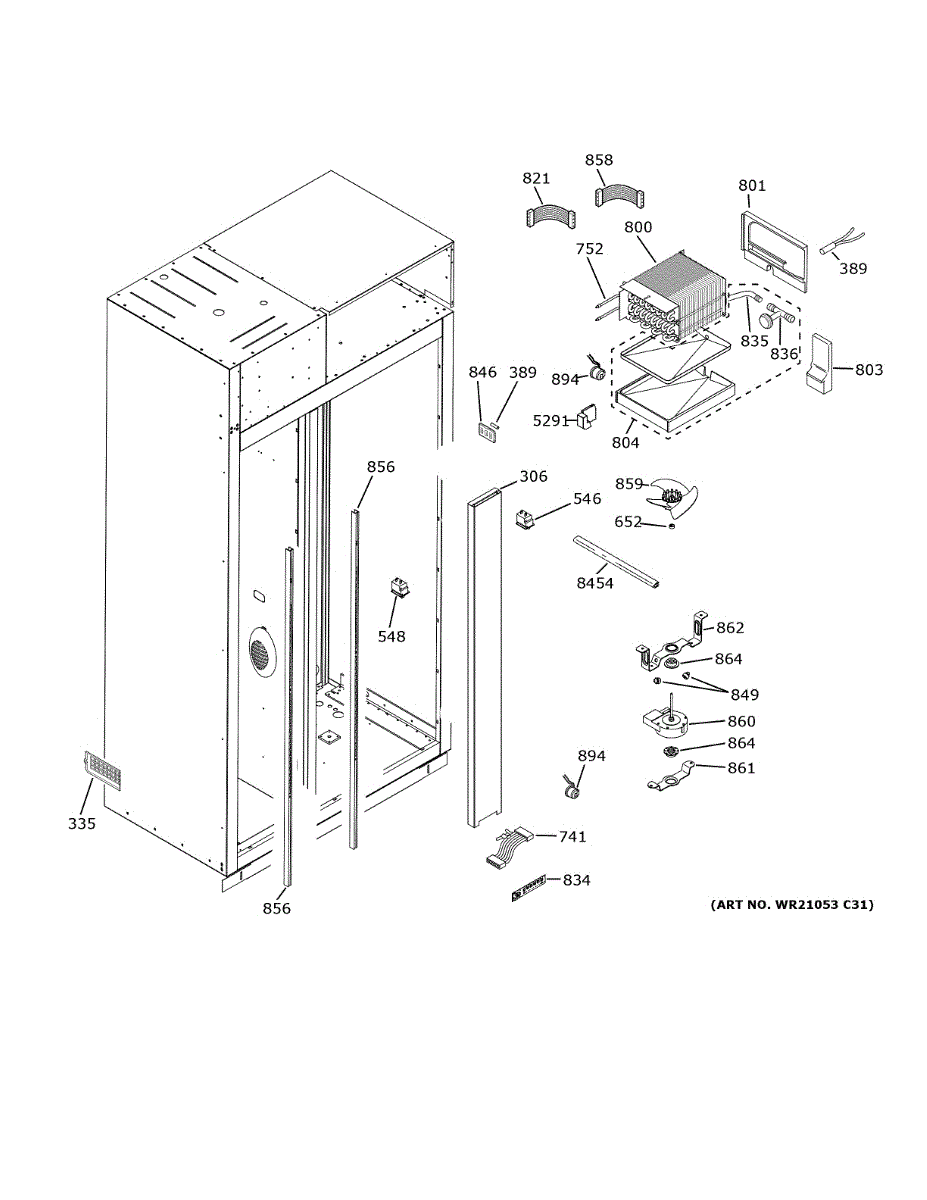 821
858
801
800
752
389
835
836
803
846
389
894
5291
804
856
306
546
859
652
8454
548
862
864
849
860
864
861
894
335
741
834
856
(ART NO. WR21053 C31)