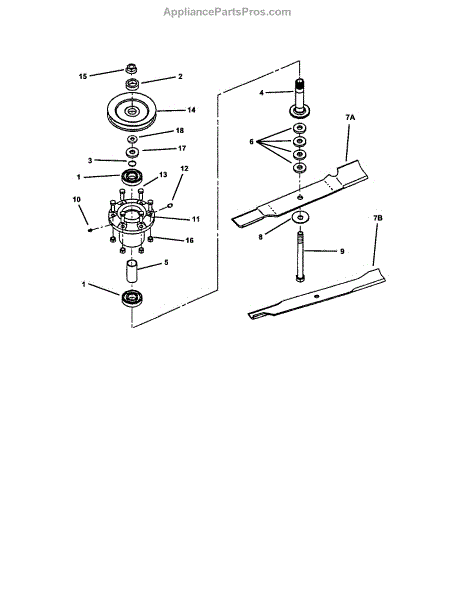 AppliancePartsPros.com

15
2
14
18
17
3
1
13
12
10
11
16
5
1
4
6
7A
8
9
7B