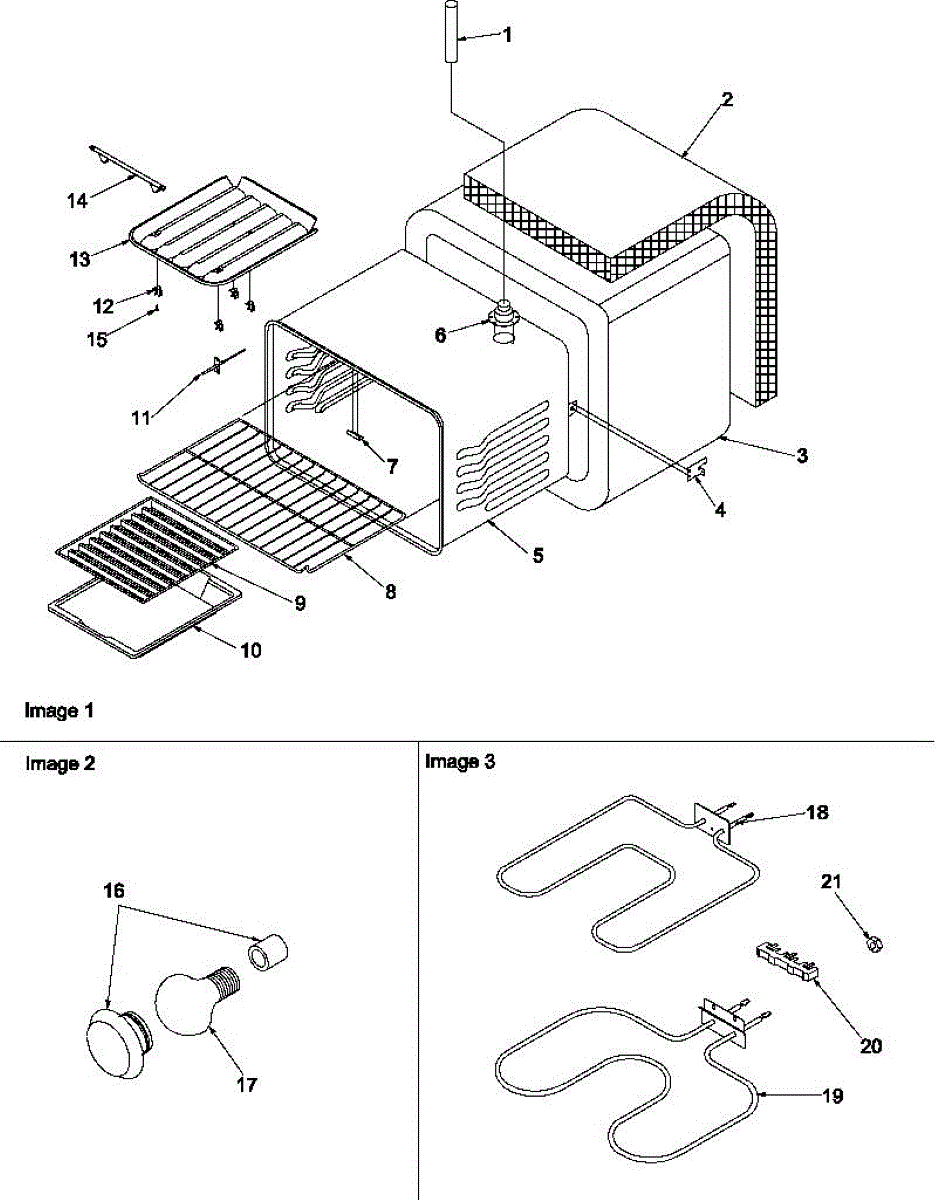 1
2
14
13
12
15
6
11
7
3
4
5
8
9
10

Image 1

Image 2

16
17

Image 3

18
21
20
19