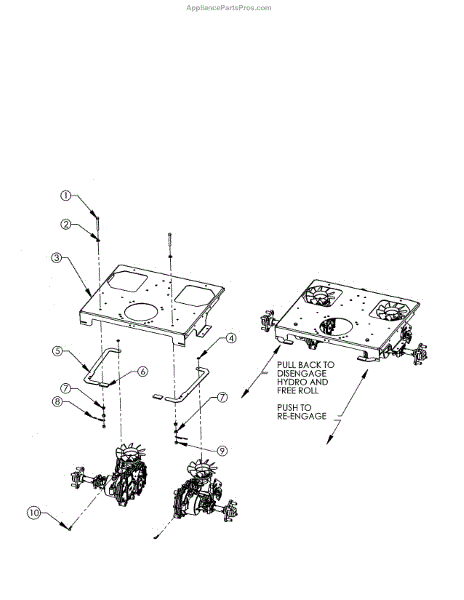 AppliancePartsPros.com

1
2
3
4
5
6
7
8
7
9
10

PULL BACK TO DISENGAGE HYDRO AND FREE ROLL

PUSH TO RE-ENGAGE