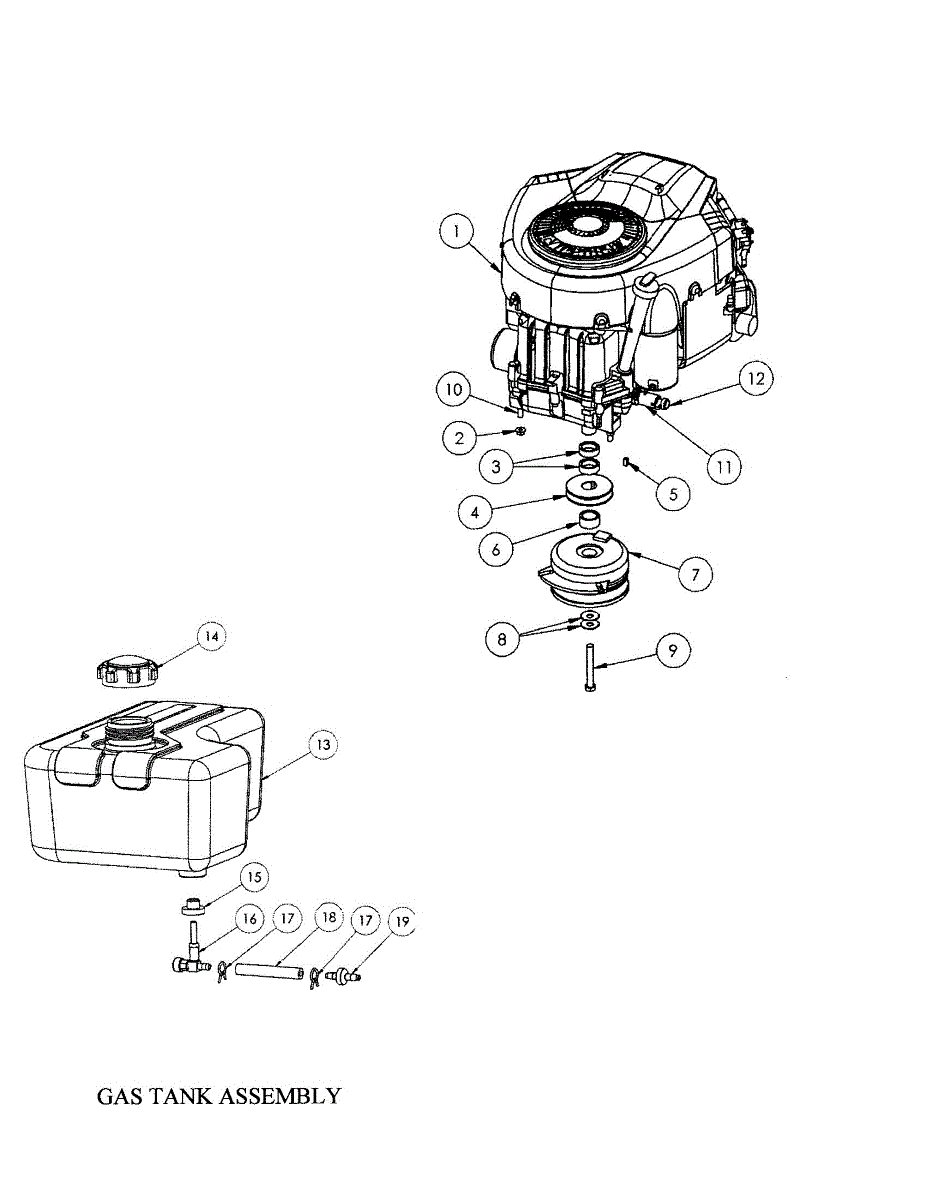 1
10
12
2
3
11
5
4
6
7
8
9
14
13
15
16
17
18
17
19

GAS TANK ASSEMBLY