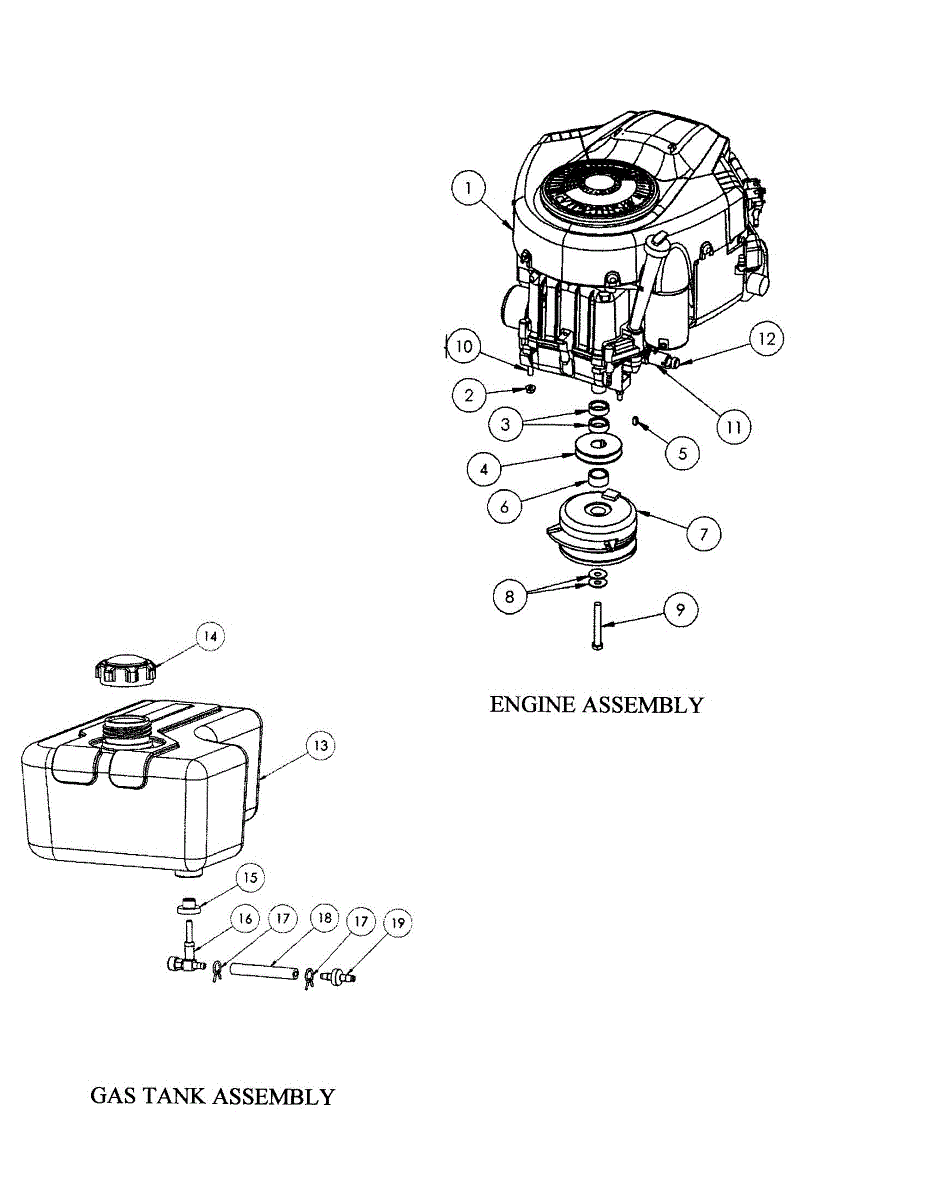 1
10
12
2
3
11
5
4
6
7
8
9
ENGINE ASSEMBLY
14
13
15
16
17
18
17
19
GAS TANK ASSEMBLY