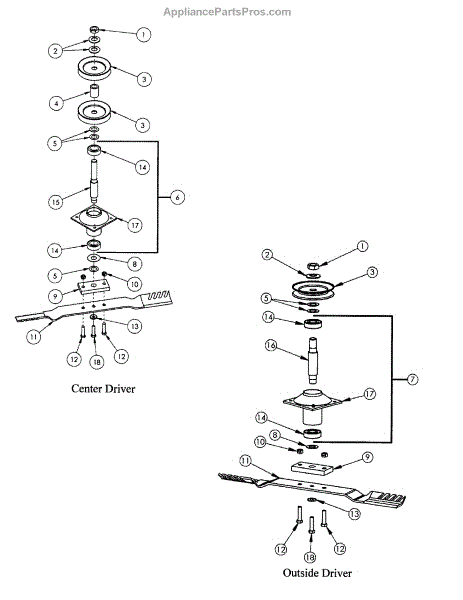 AppliancePartsPros.com

1
2
3
4
3
5
14
15
6
17
14
8
5
10
9
11
13
12
18
12

Center Driver

1
2
3
5
14
16
7
17
14
8
10
9
11
13
12
18
12

Outside Driver