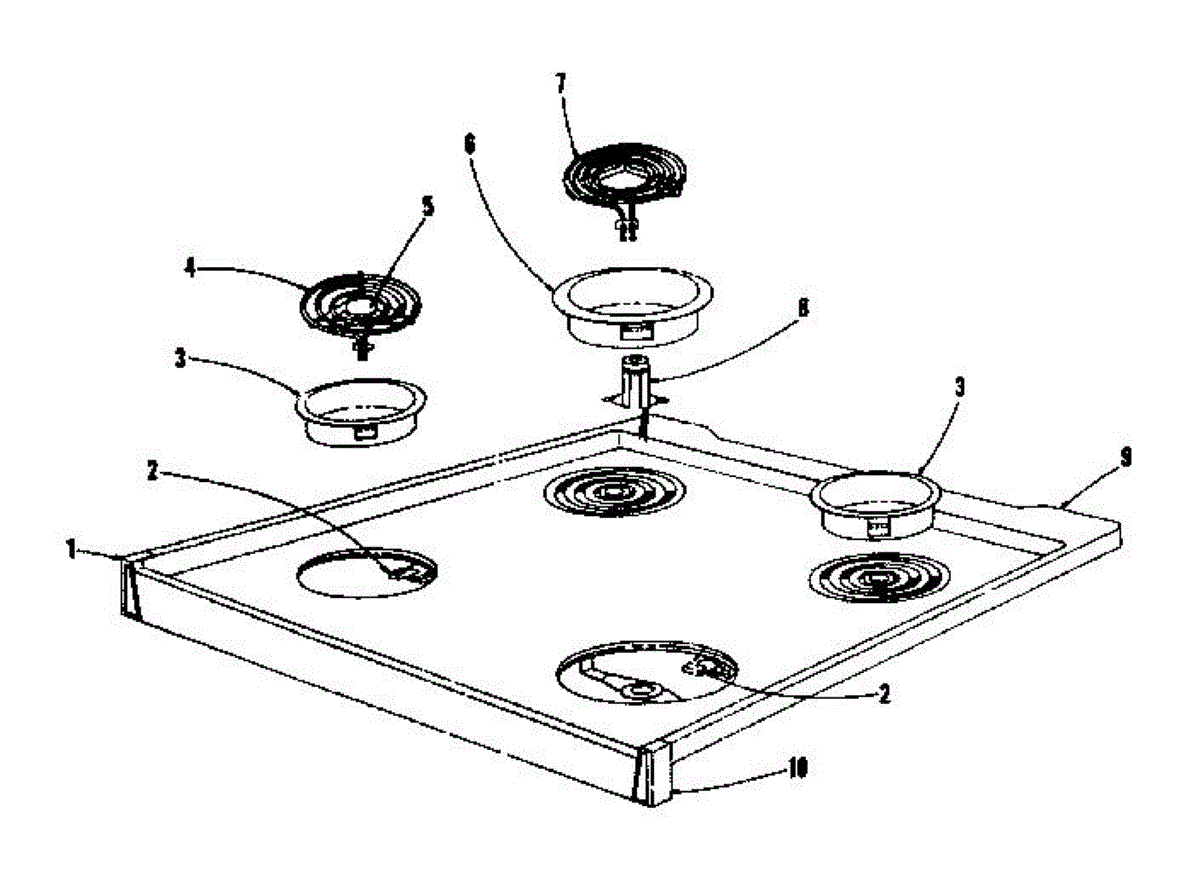 7
6
5
4
8
3
3
9
2
1
2
10