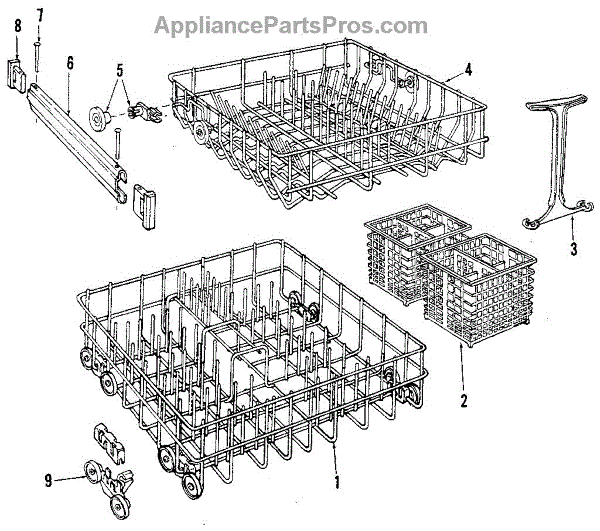 AppliancePartsPros.com

8
7
6
5
4
3
2
1
9