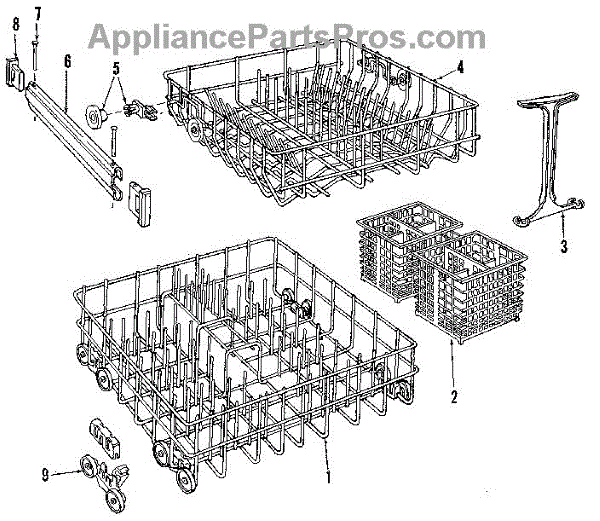 AppliancePartsPros.com

8
7
6
5
4
3
2
1
9