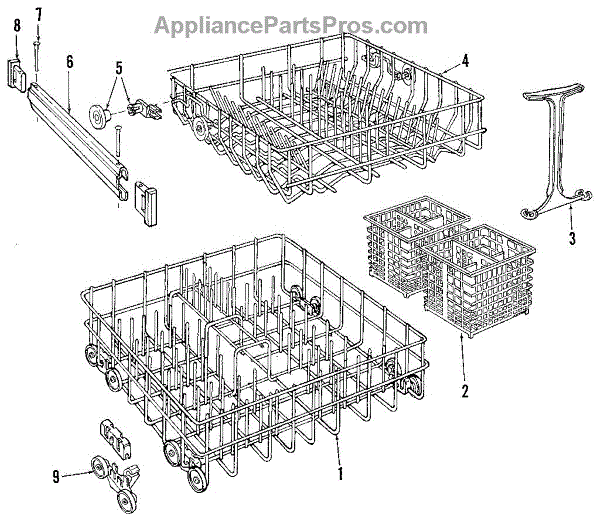 AppliancePartsPros.com

8
7
6
5
4
3
2
1
9