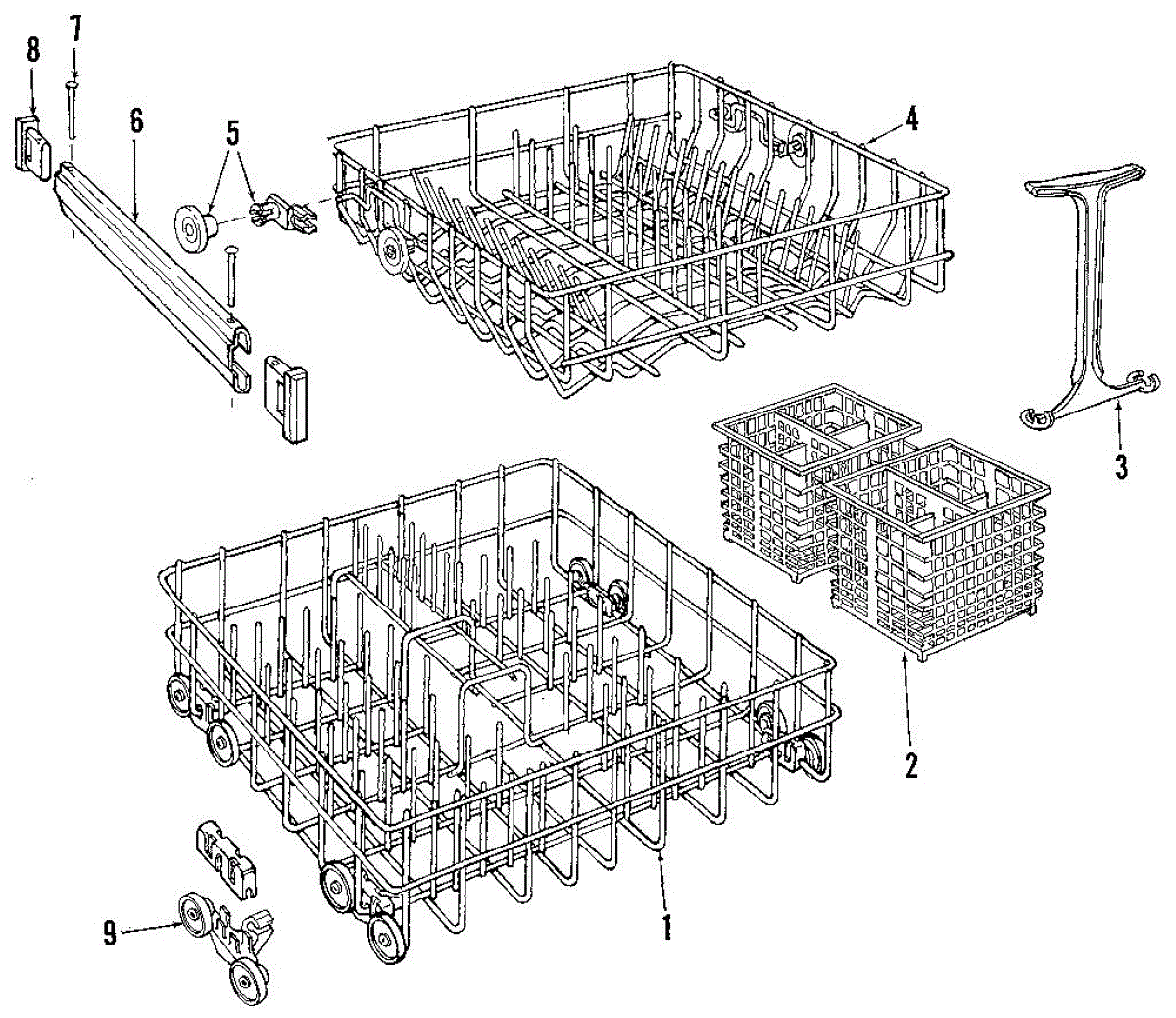 8
7
6
5
4
3
2
1
9