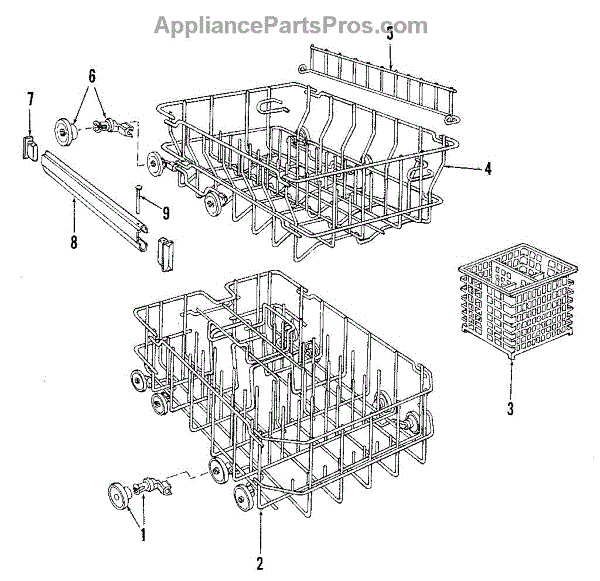 AppliancePartsPros.com

5
6
7
4
9
8
3
1
2