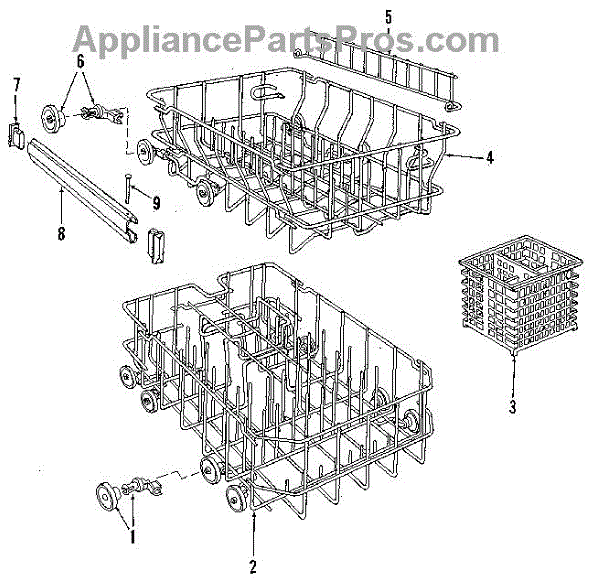 AppliancePartsPros.com

5
6
7
4
9
8
3
1
2