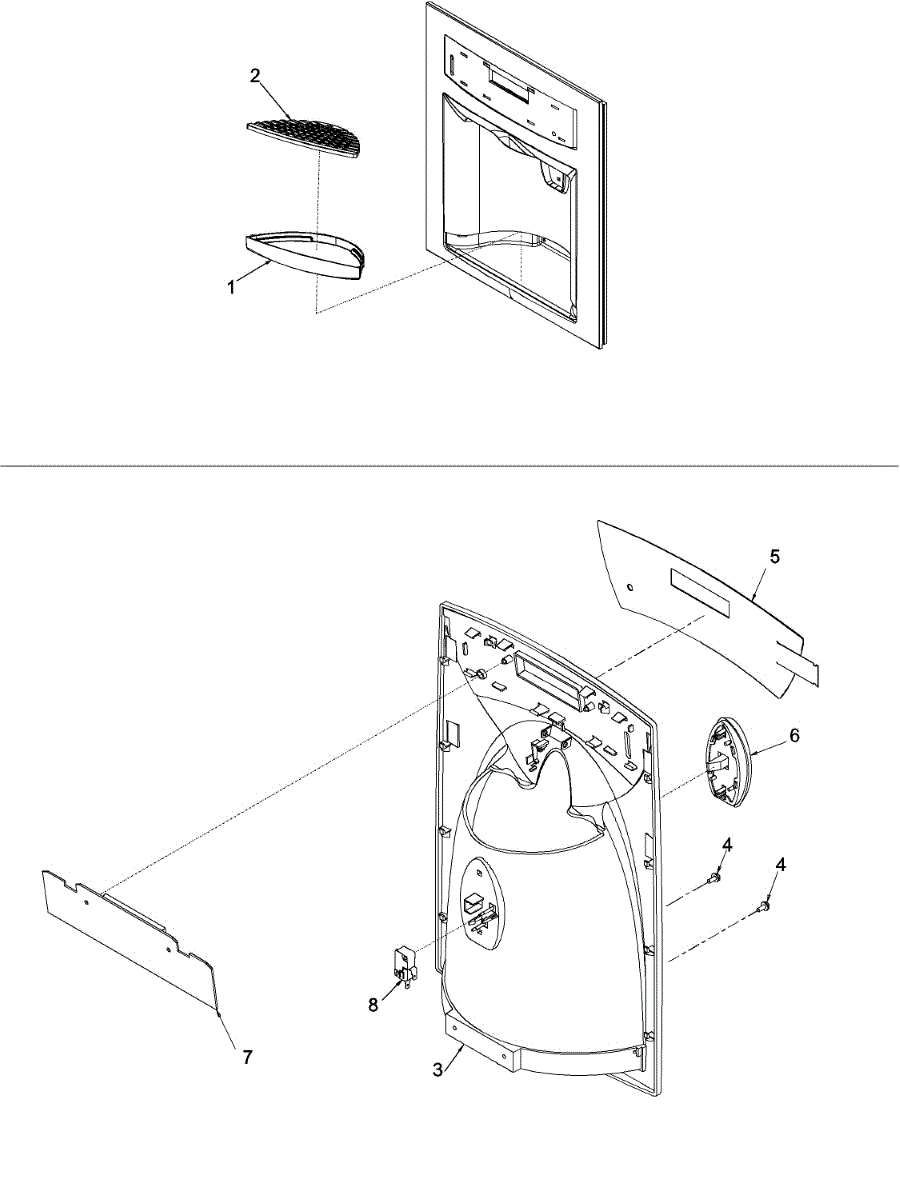 2
1
5
6
4
4
8
7
3