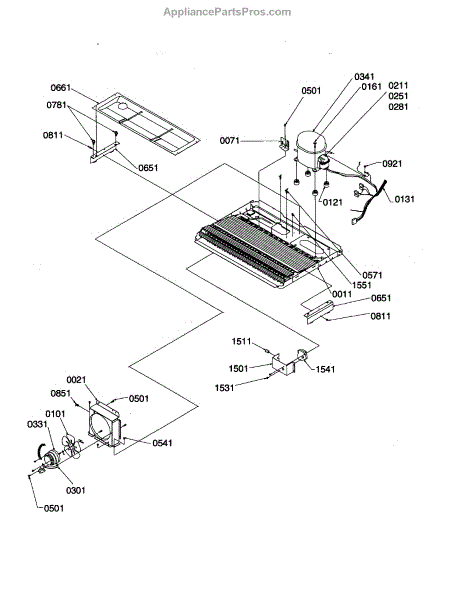 AppliancePartsPros.com

0661
0781
0811
0651
0501
0341
0161
0211
0251
0281
0071
0921
0121
0131
0571
1551
0011
0651
0811
1511
1501
1541
1531
0021
0851
0501
0101
0331
0541
0301
0501