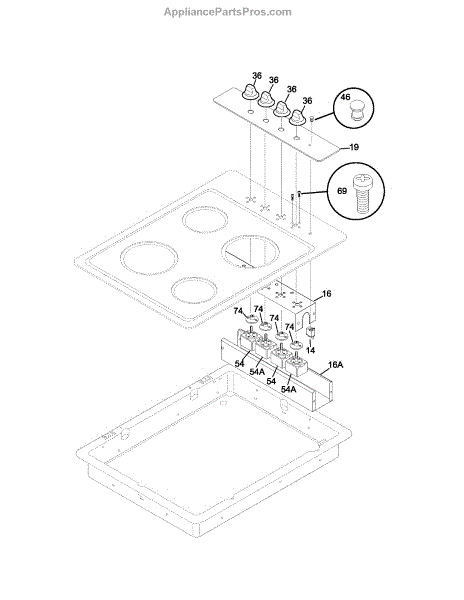 AppliancePartsPros.com

36
36
36
36
46
19
69
16
74
74
74
74
14
54
54A
54
54A
16A