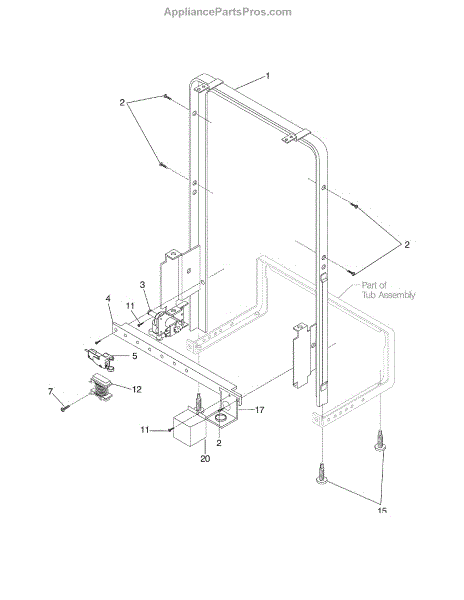 AppliancePartsPros.com

1

2

2

Part of Tub Assembly

3

4

11

5

12

7

17

11

2

20

15