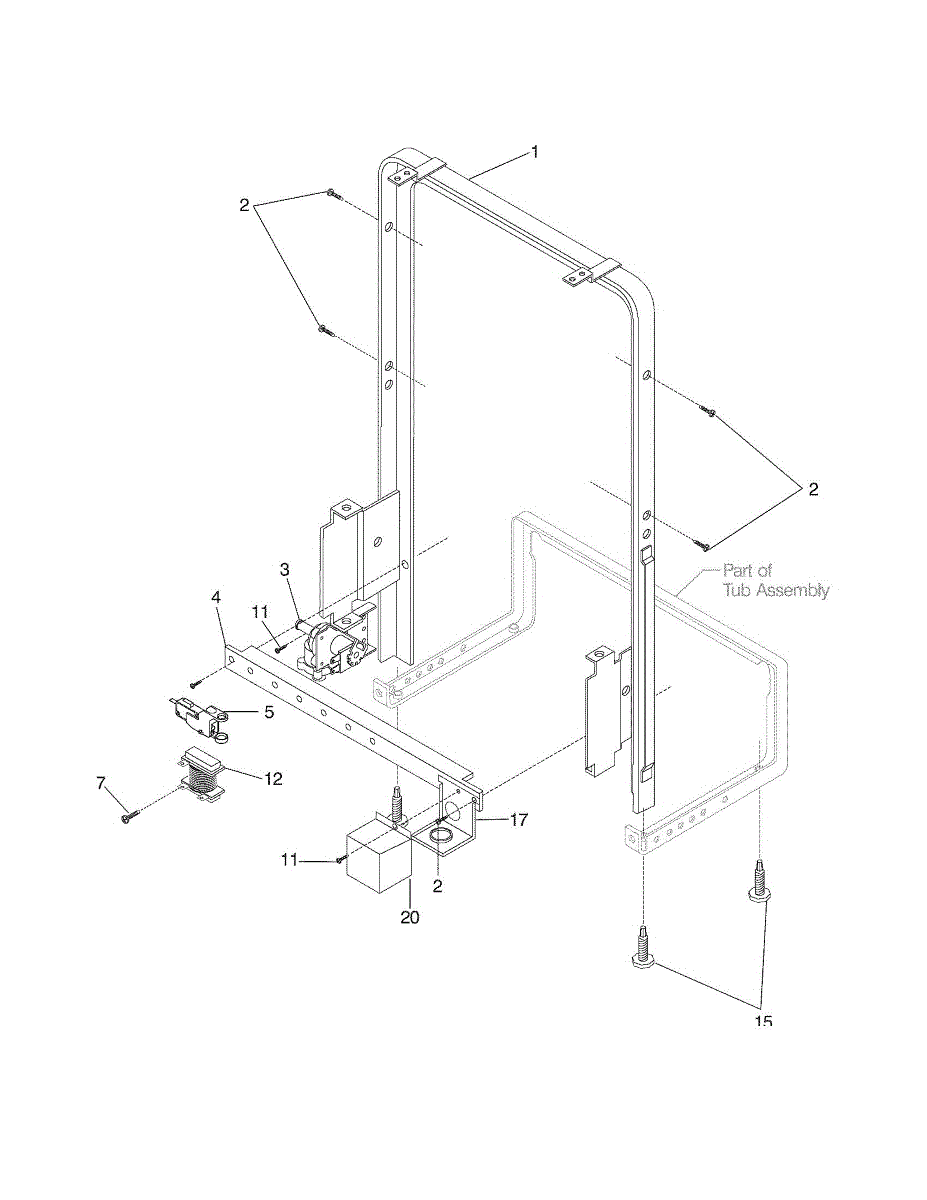 1
2
2
Part of
Tub Assembly
3
4
11
5
12
7
17
11
2
20
15