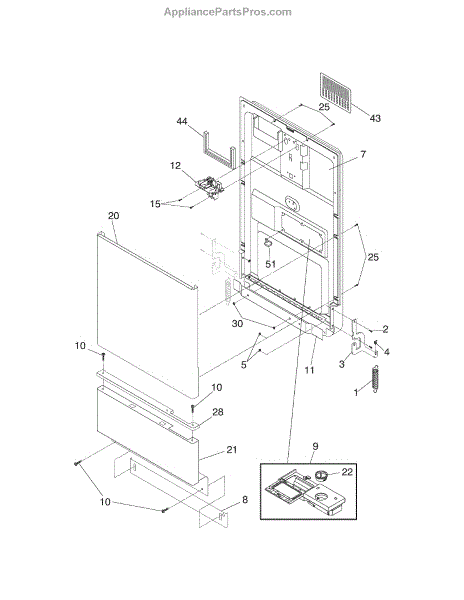 AppliancePartsPros.com

25
43
44
7
12
15
20
51
25
30
2
4
3
5
11
1
10
10
28
21
9
22
10
8