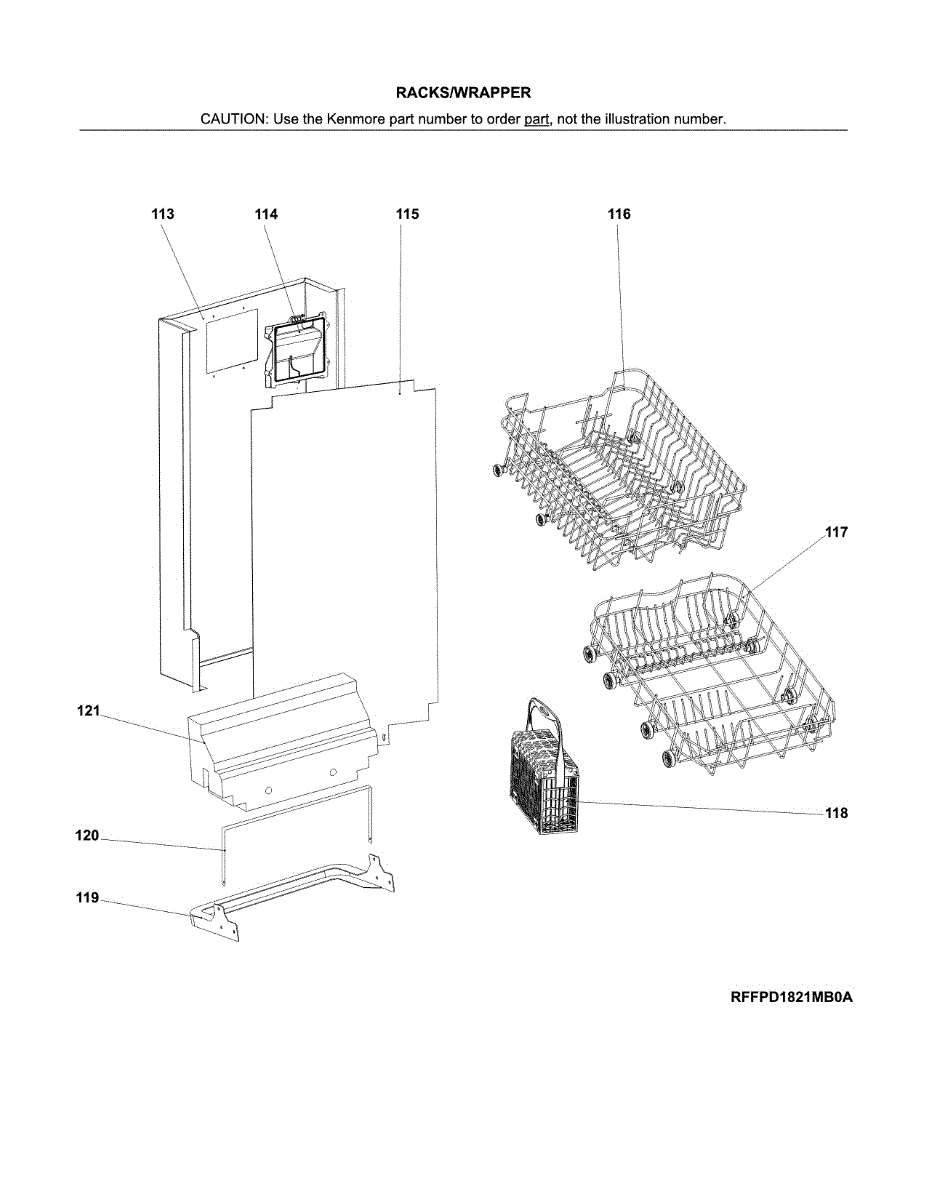 RACKS/WRAPPER

CAUTION: Use the Kenmore part number to order part, not the illustration number.

113

114

115

116

117

121

118

120

119

RFFPD1821MB0A