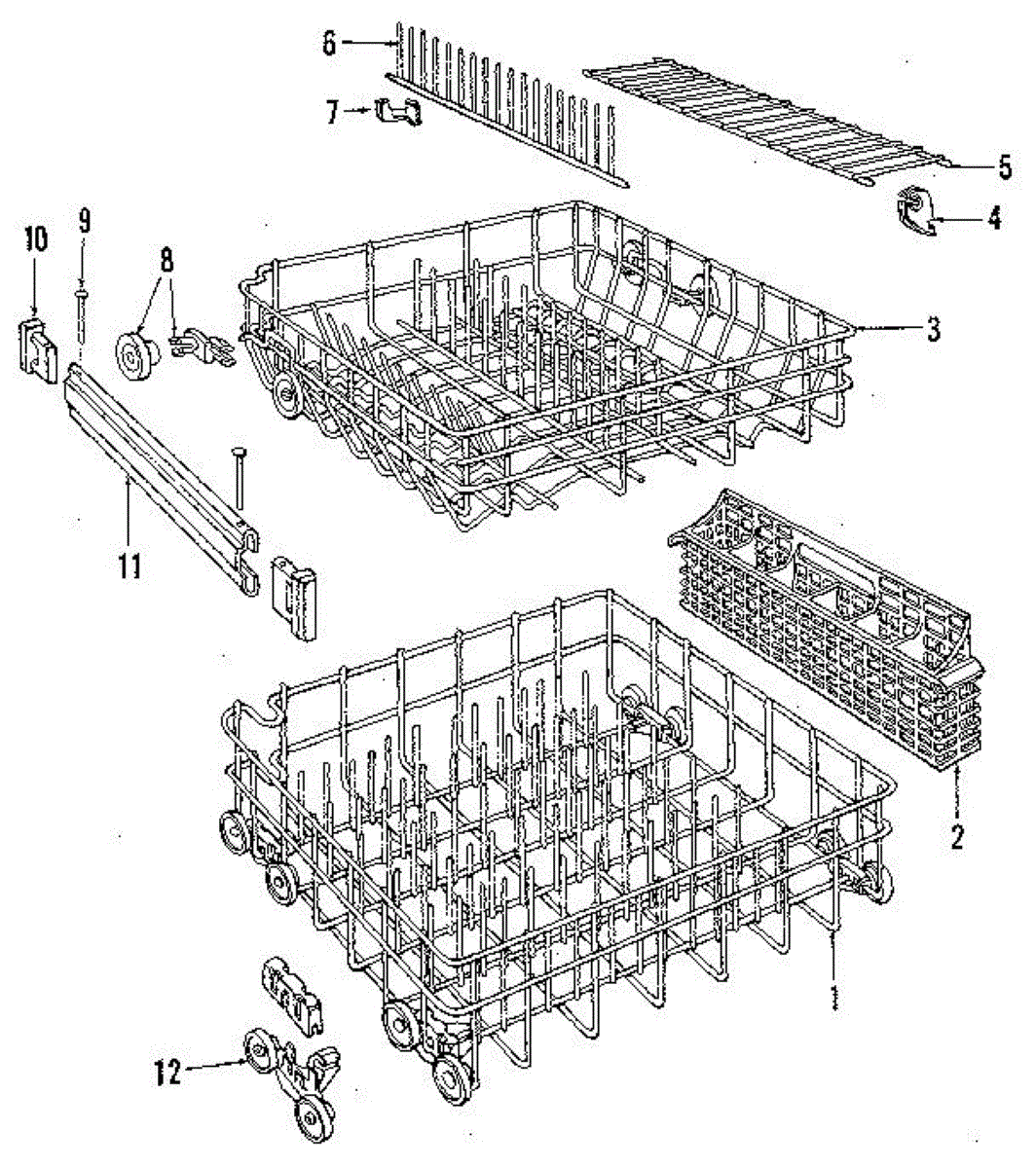 6
7
5
4
10
9
8
3
11
2
1
12