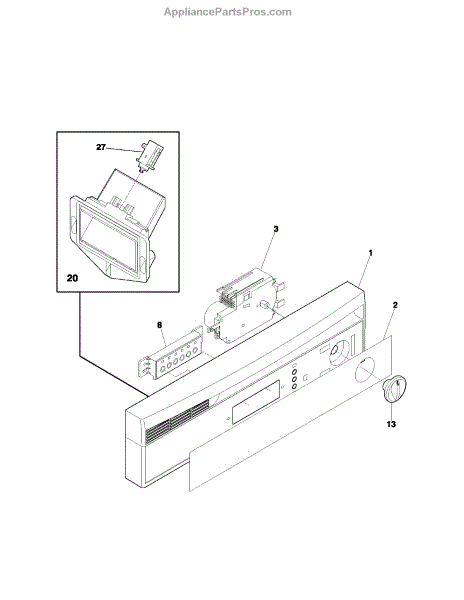 AppliancePartsPros.com

27

20

3

1

2

8

13