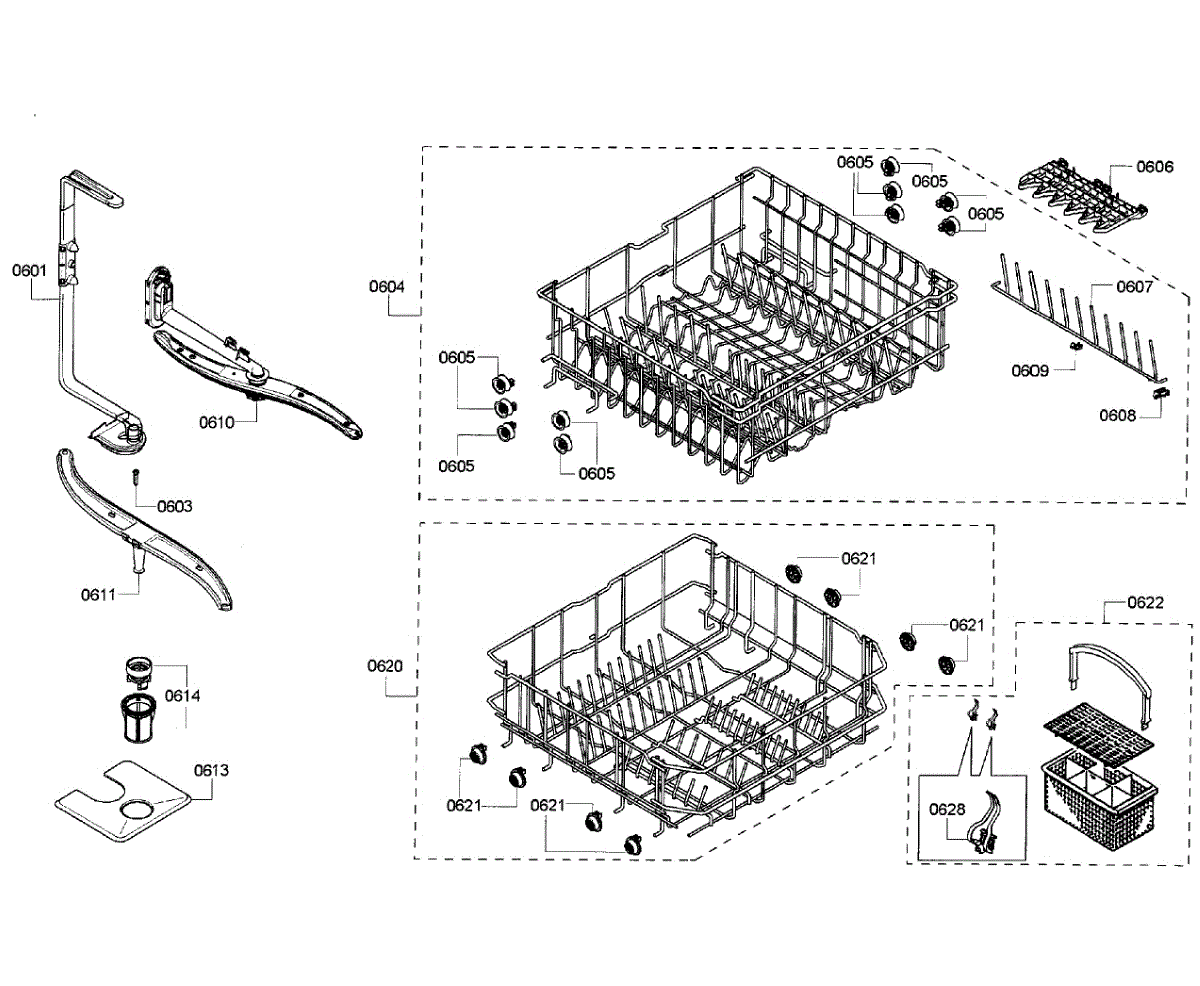 0601
0610
0603
0611
0614
0613
0604
0605
0605
0605
0605
0605
0605
0606
0607
0609
0608
0620
0621
0621
0621
0621
0622
0628