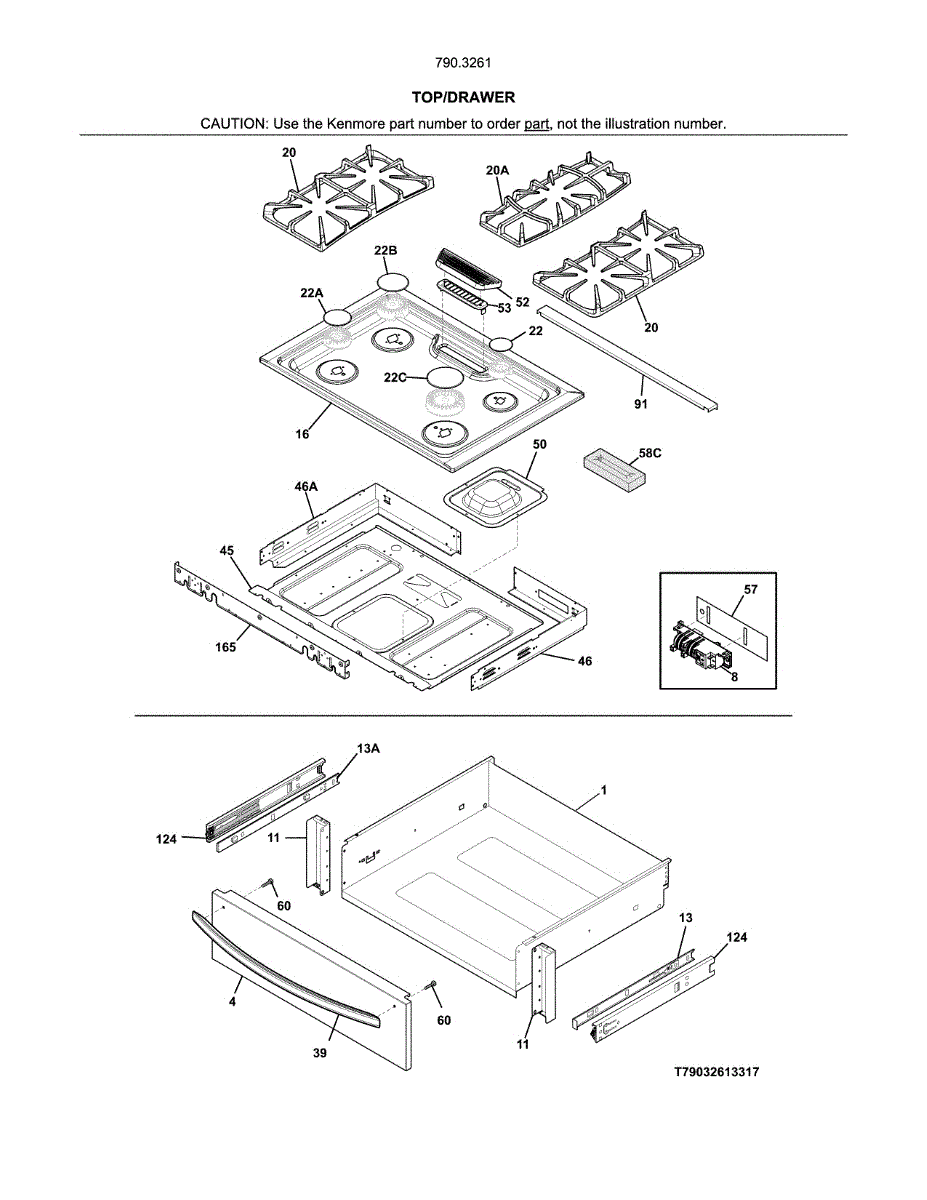 790.3261

TOP/DRAWER

CAUTION: Use the Kenmore part number to order part, not the illustration number.

20
20A
22B
52
53
22A
22
20
22C
91
16
50
58C
46A
45
57
165
46
8

13A
1
124
11
60
13
124
4
60
39
11

T79032613317