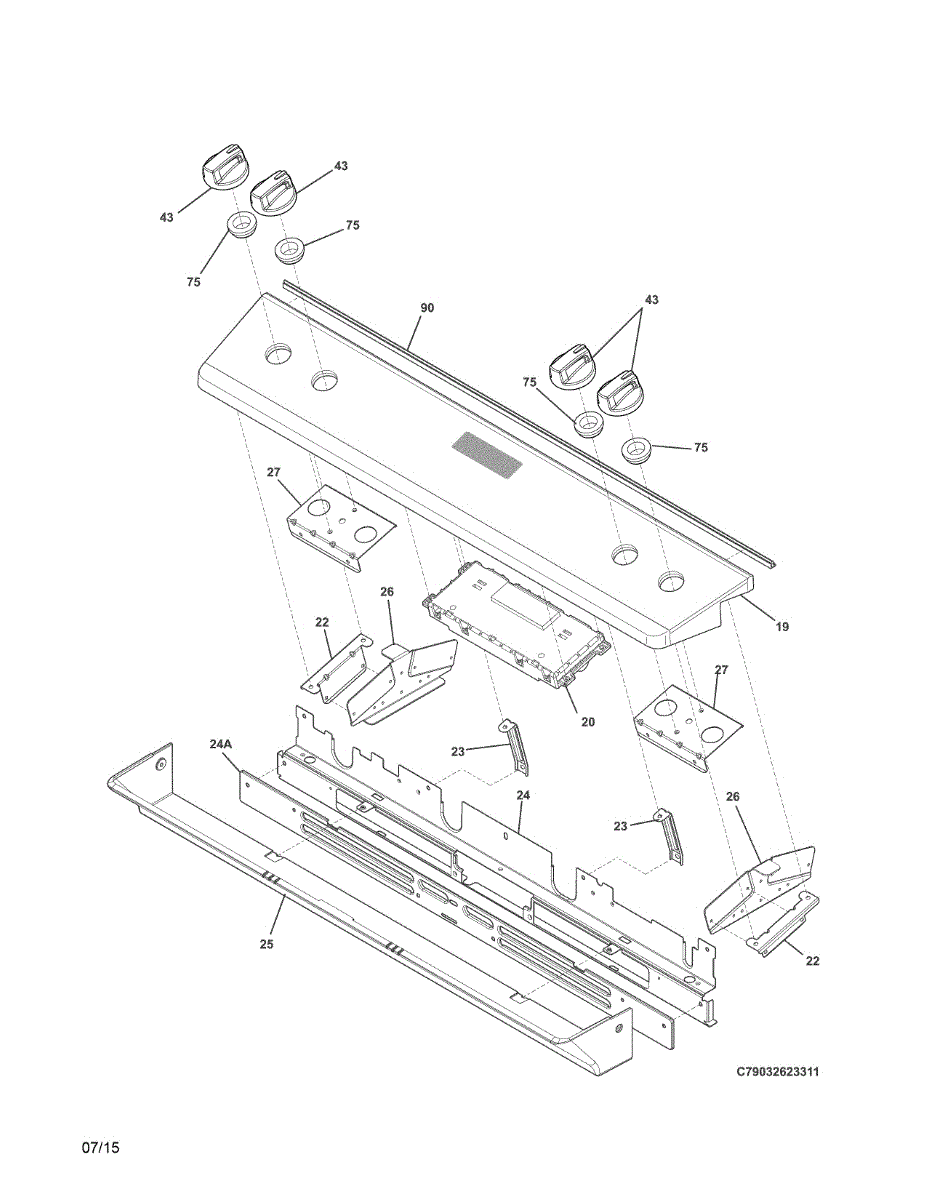 43
43
75
75
90
43
75
75
27
19
26
22
20
27
23
24A
24
23
26
25
22
C79032623311

07/15