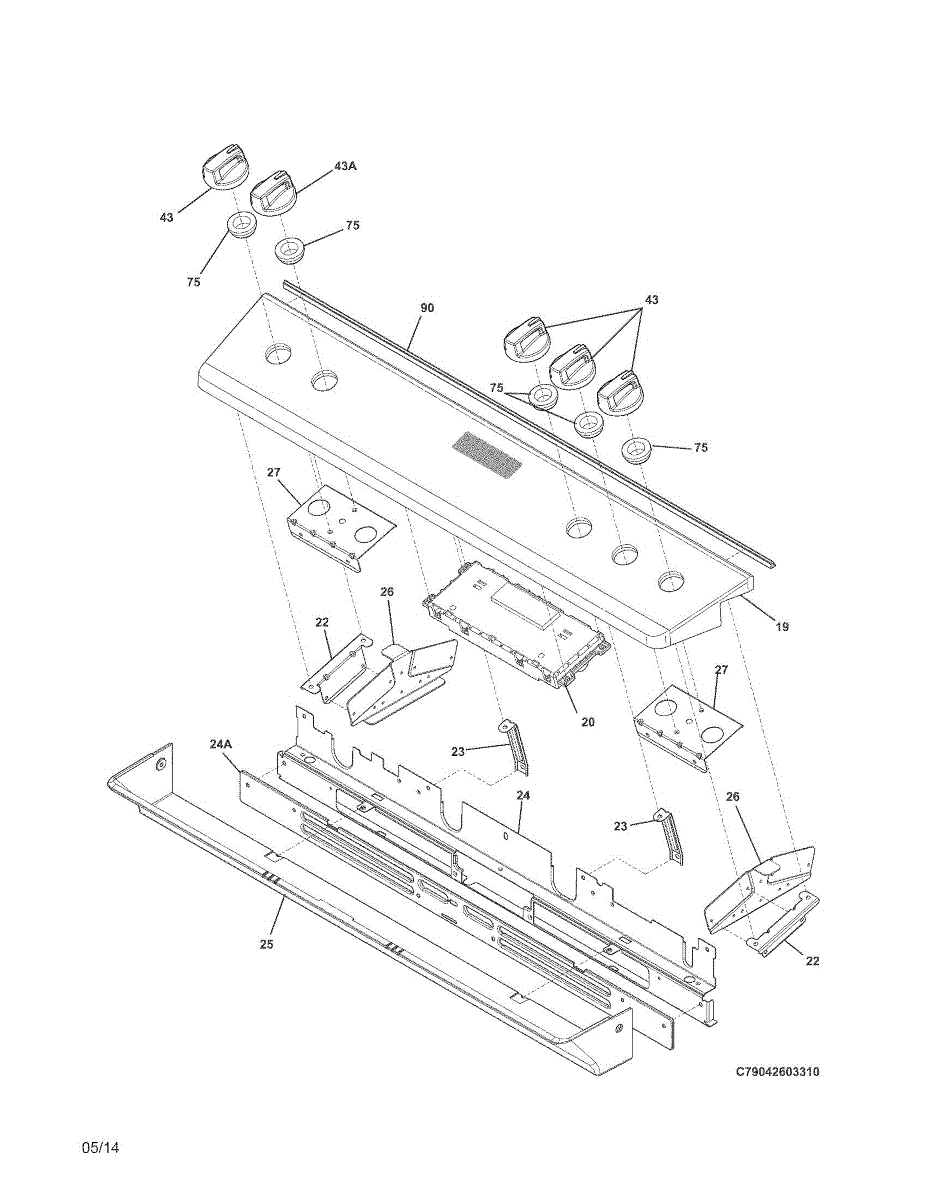 43
43A
75
75
90
43
75
75
27
19
26
22
20
27
24A
23
24
23
26
25
22
C79042603310
05/14