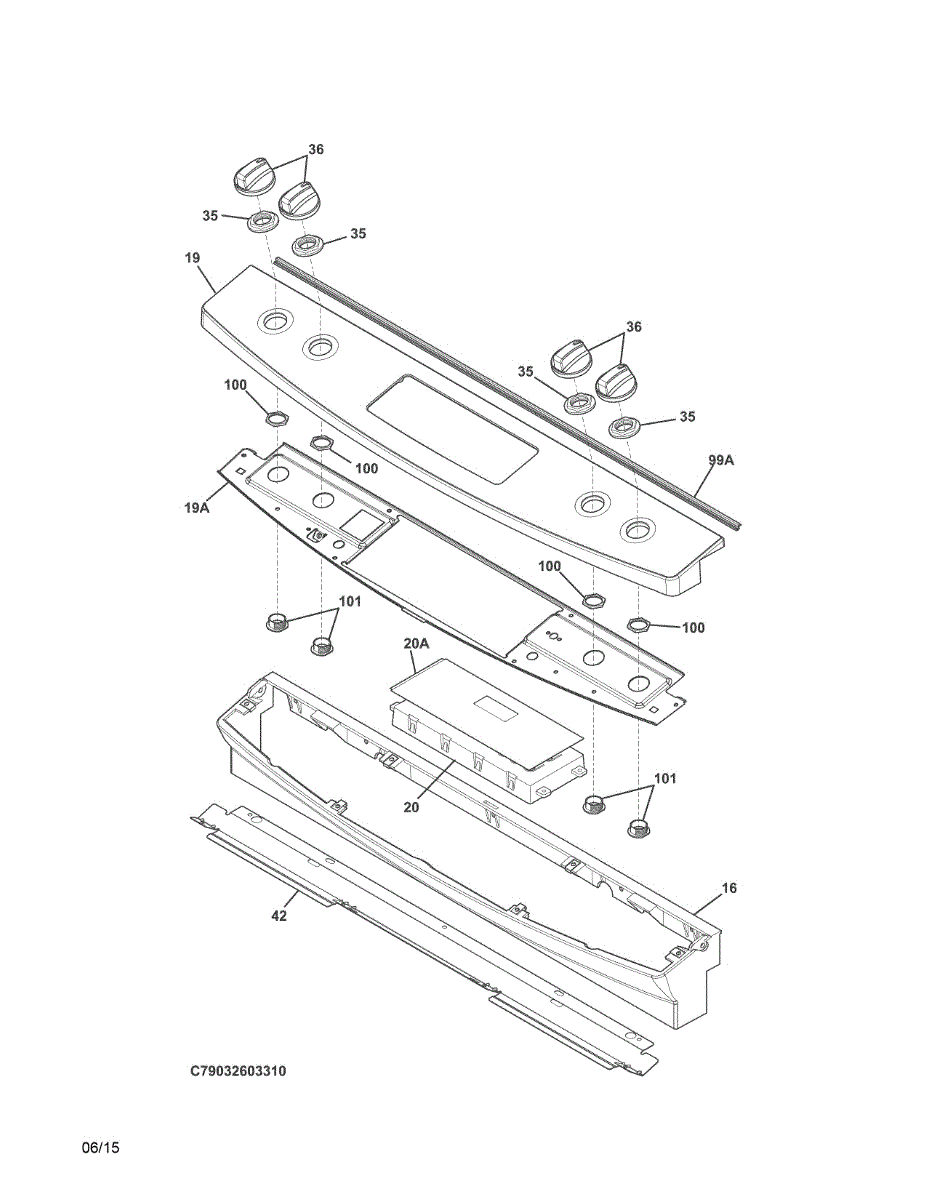 36
35
35
19
36
35
35
100
100
99A
19A
100
101
100
20A
20
101
16
42
C79032603310
06/15