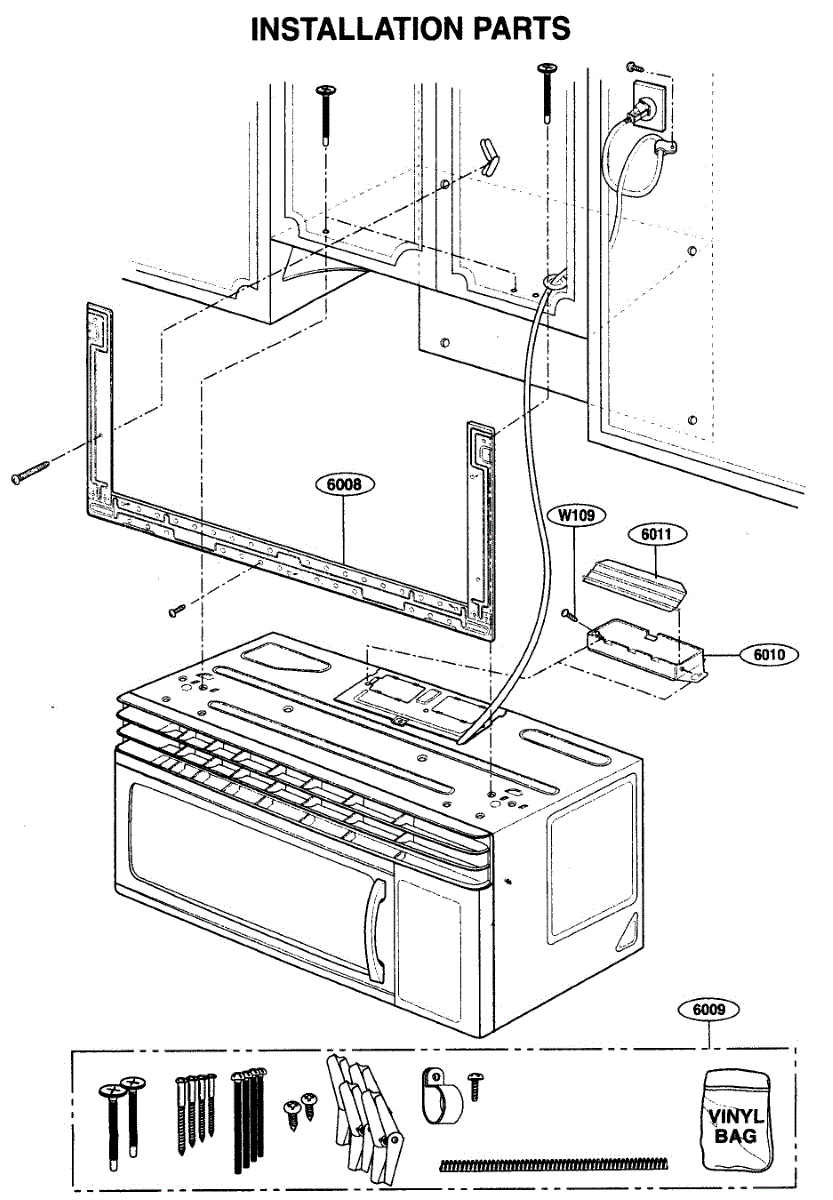 INSTALLATION PARTS

6008

W109

6011

6010

6009

VINYL BAG