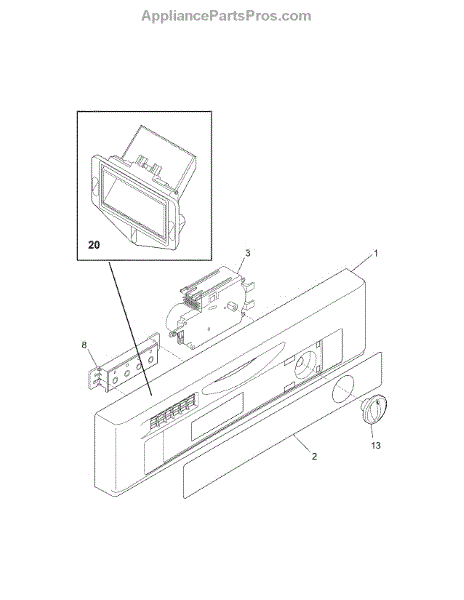 AppliancePartsPros.com

20

3

1

8

13

2