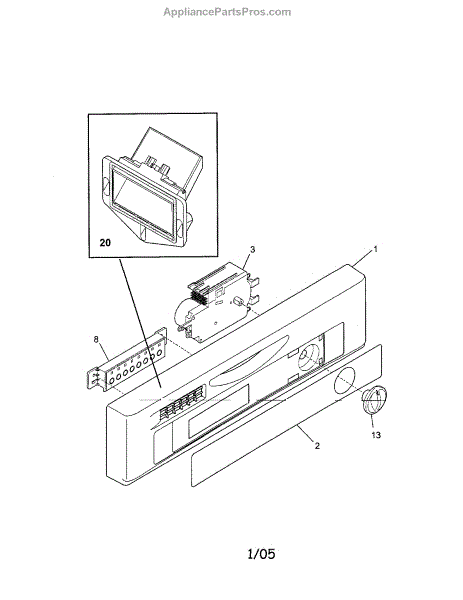 AppliancePartsPros.com

20

3

1

8

13

2

1/05