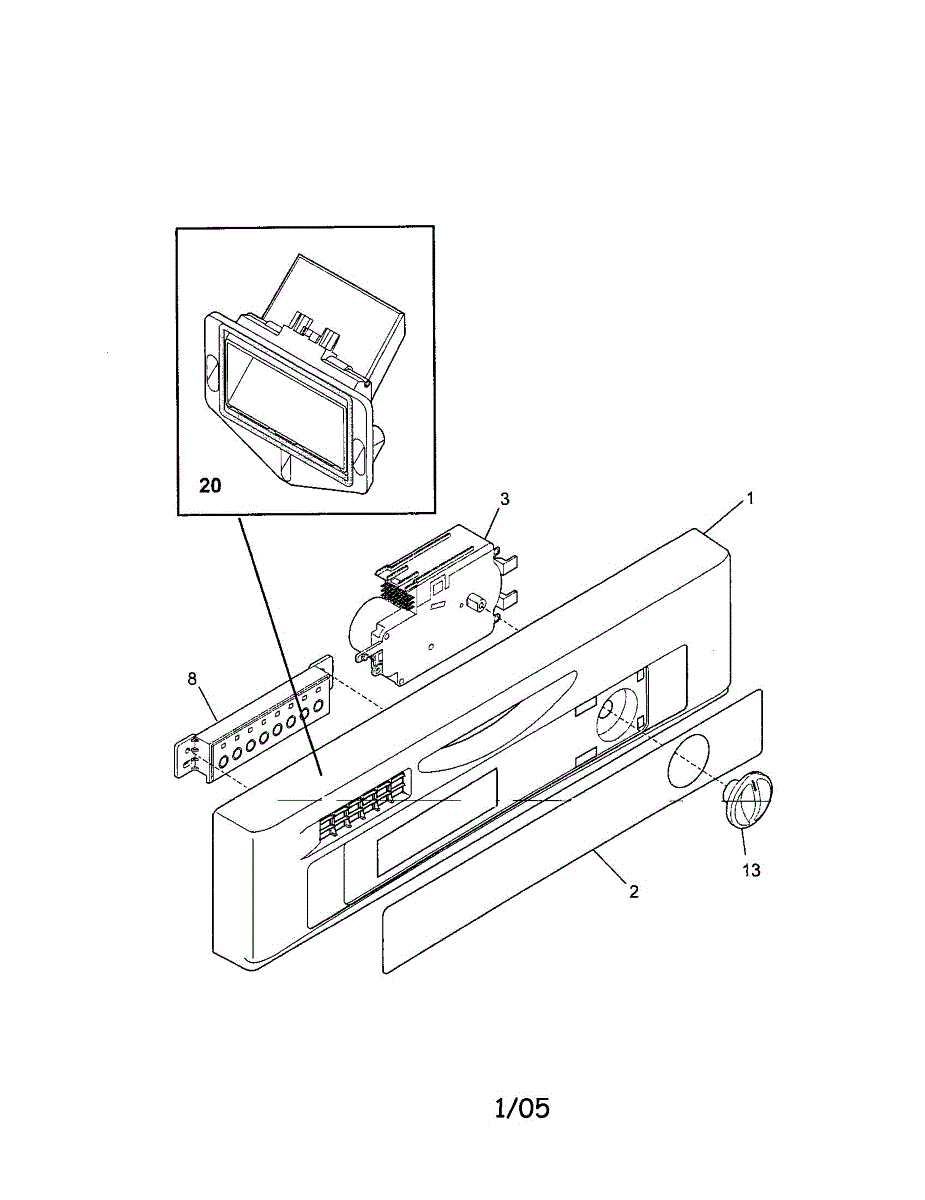 20

3

1

8

13

2

1/05