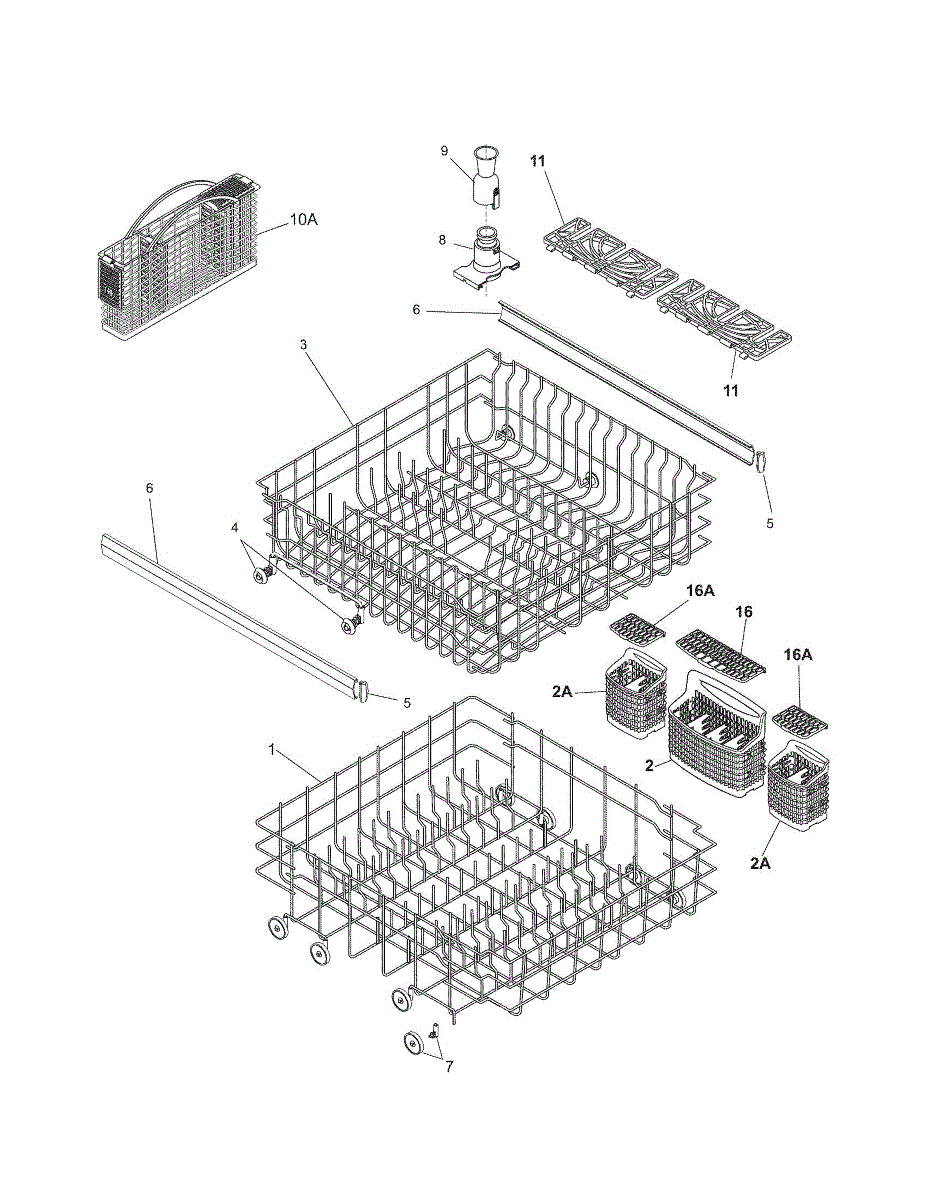 9
11
10A
8
6
11
3
5
6
4
16A
16
16A
2A
5
1
2
2A
7