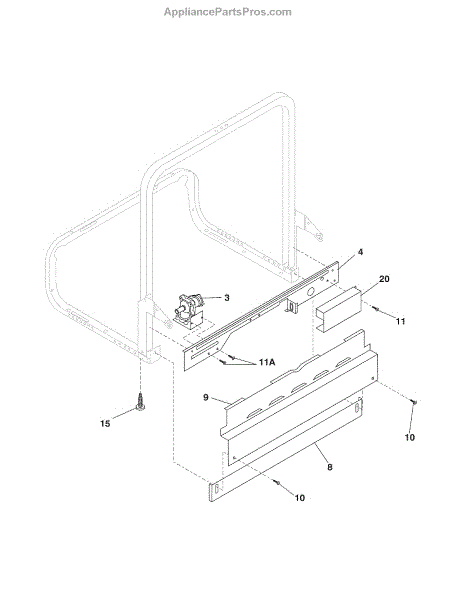 AppliancePartsPros.com

4
20
3
11
11A
9
15
10
8
10