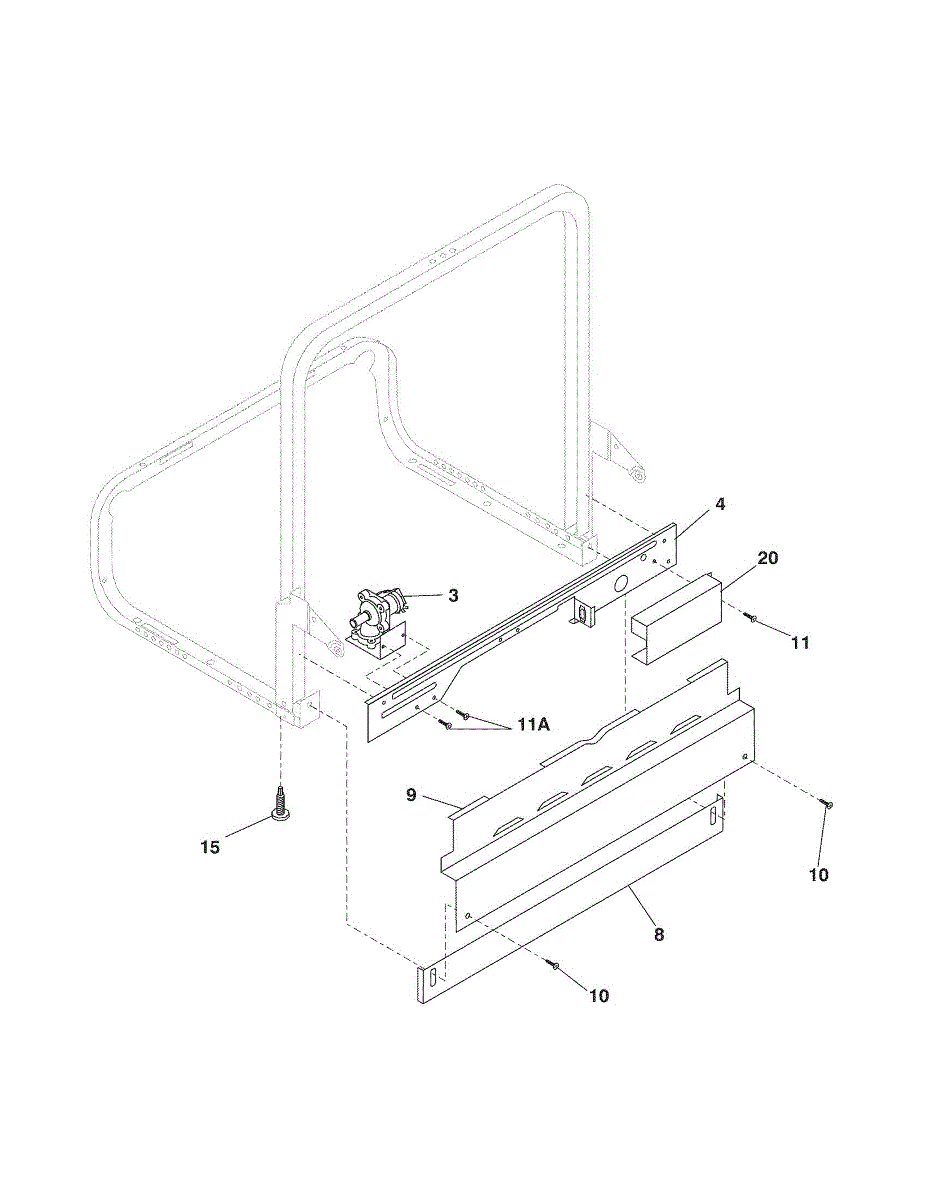 4
20
3
11
11A
9
15
10
8
10