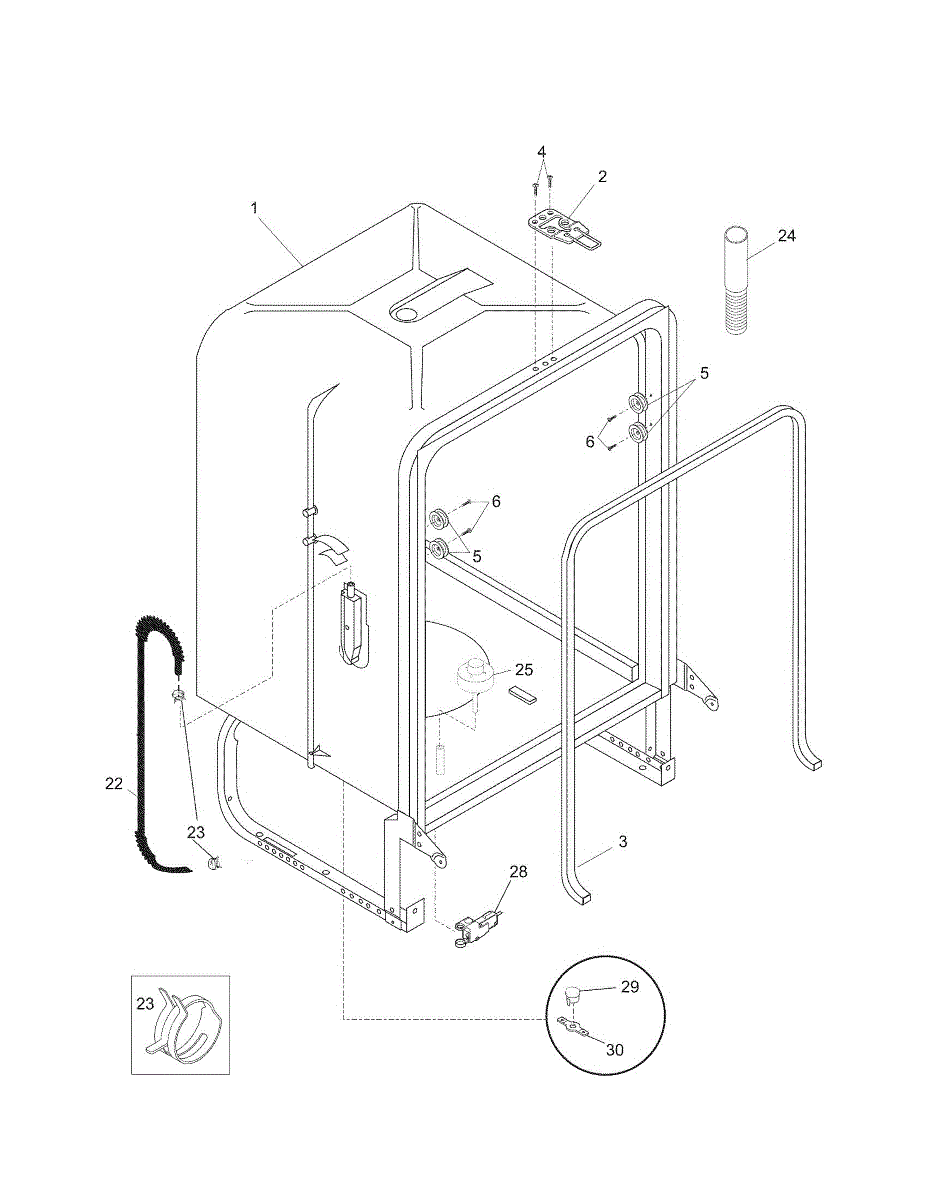 4
2
1
24
5
6
6
5
25
22
23
3
28
23
29
30