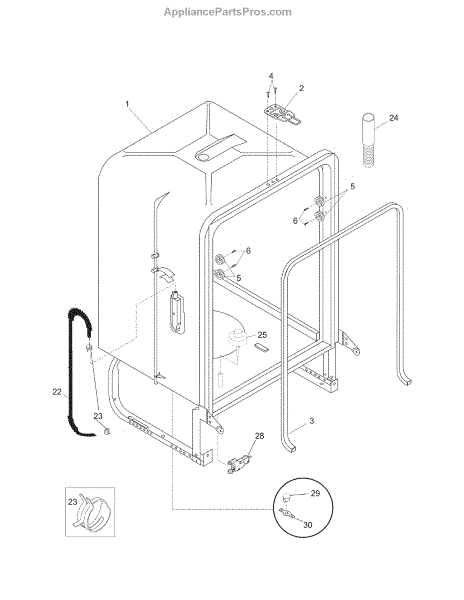 AppliancePartsPros.com

4
2
1
24
5
6
6
5
25
22
23
3
28
23
29
30