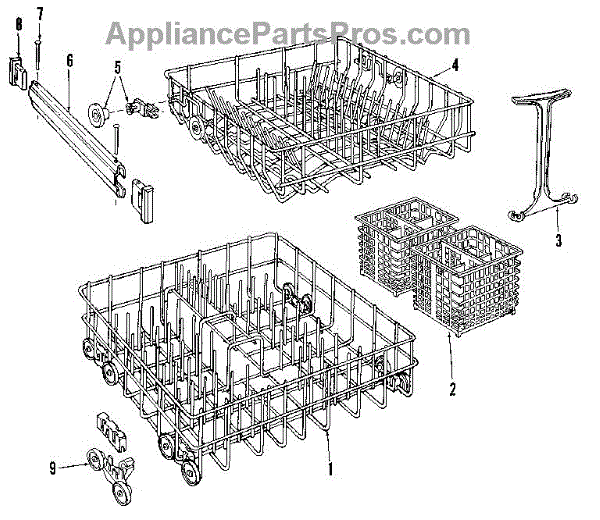 AppliancePartsPros.com

8
7
6
5
4
3
2
1
9