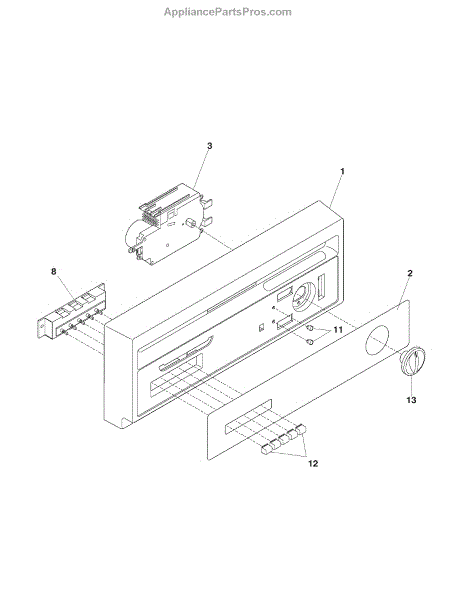 AppliancePartsPros.com

3

1

8

2

11

13

12