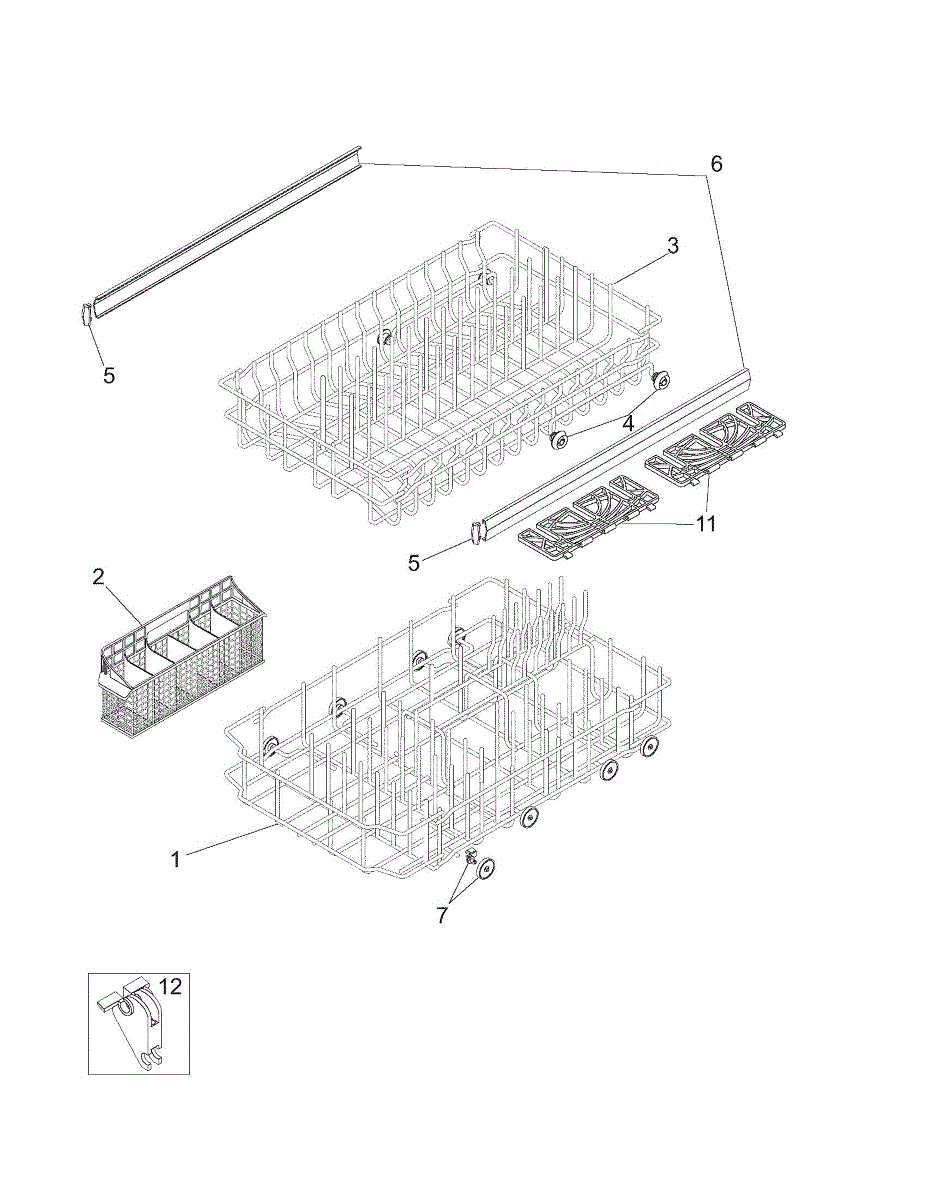 6
3
5
4
11
5
2
1
7
12