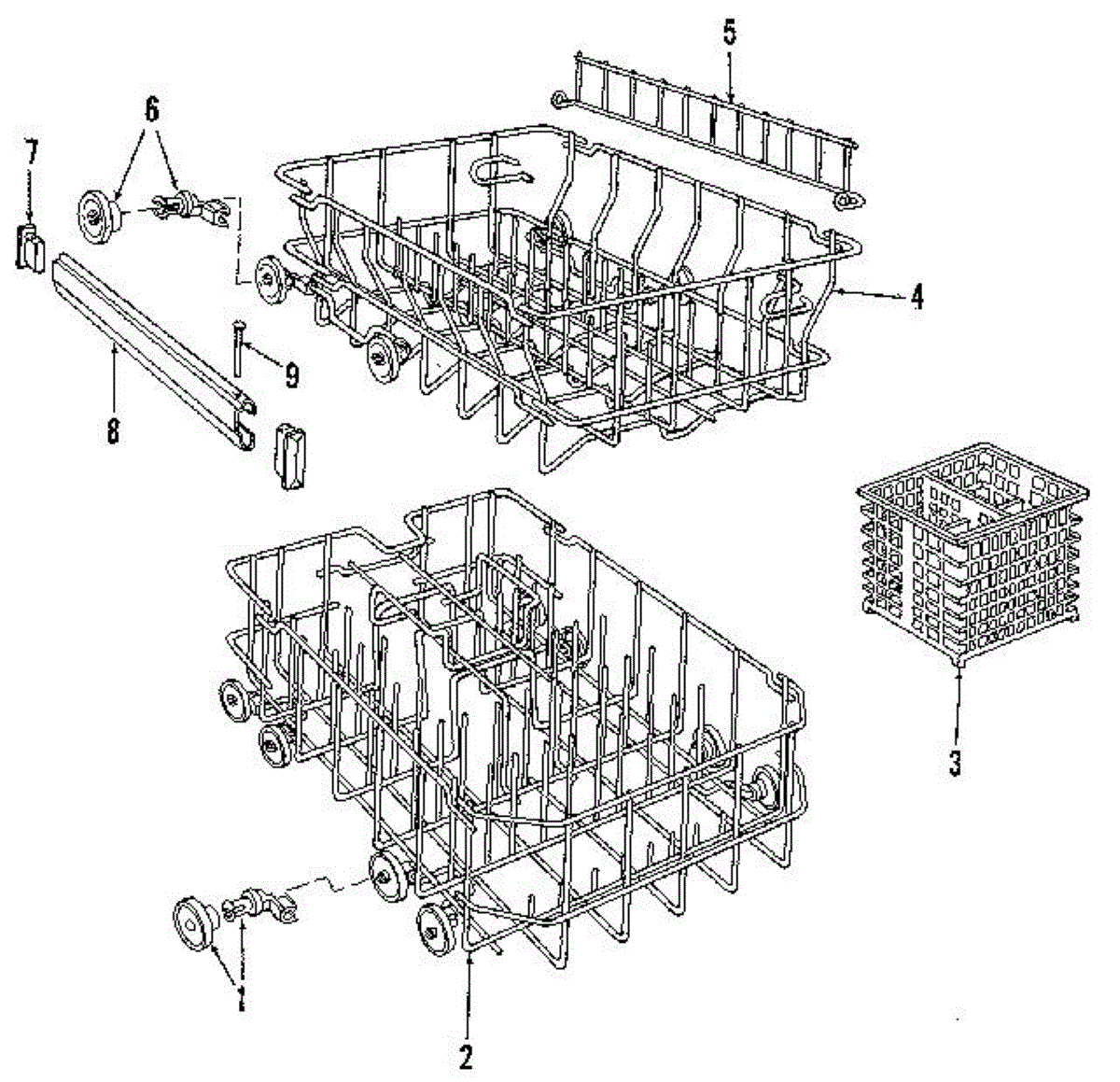 5
6
7
4
9
8
3
1
2