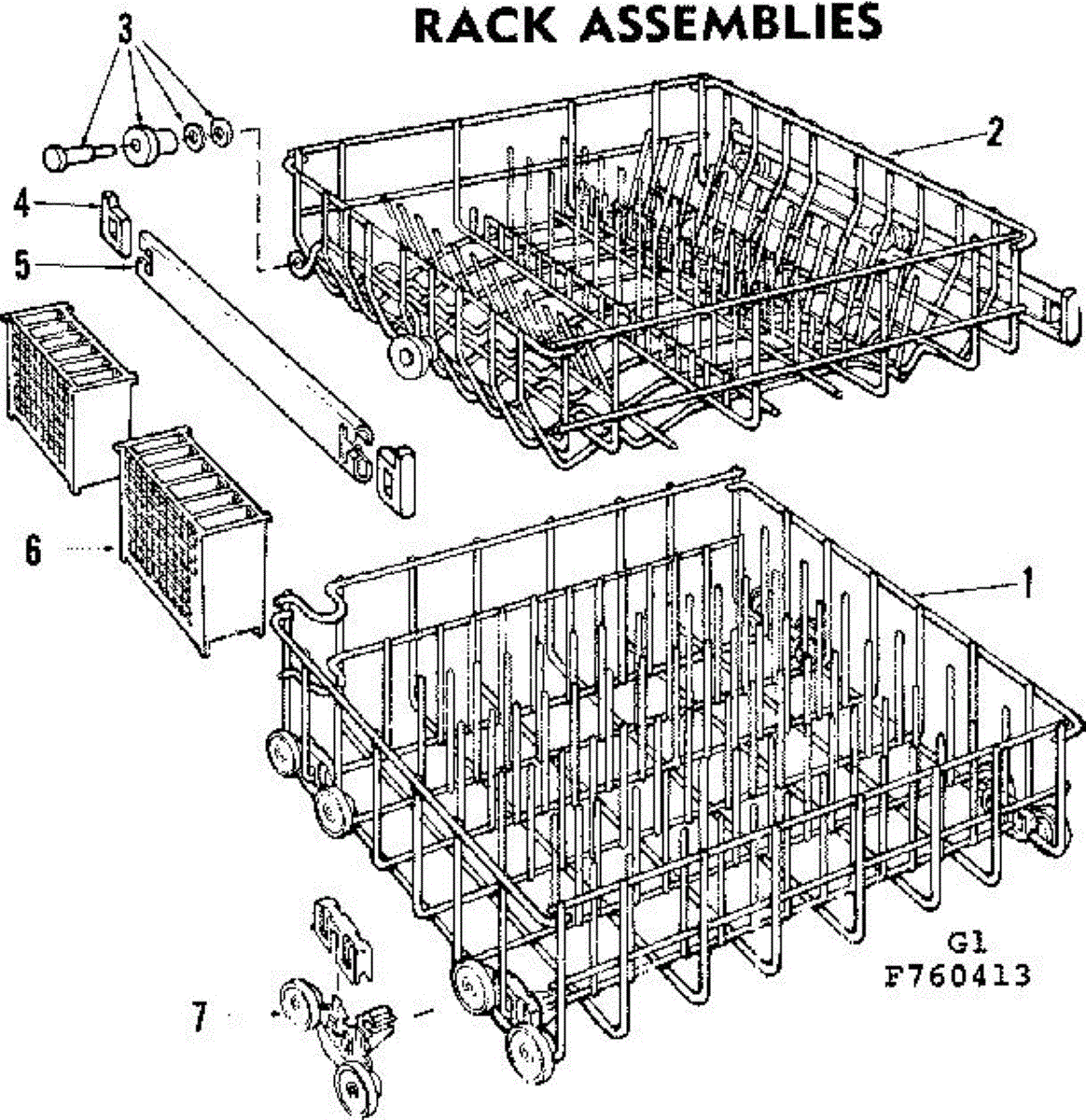 RACK ASSEMBLIES

3

2

4

5

6

1

G1
F760413

7