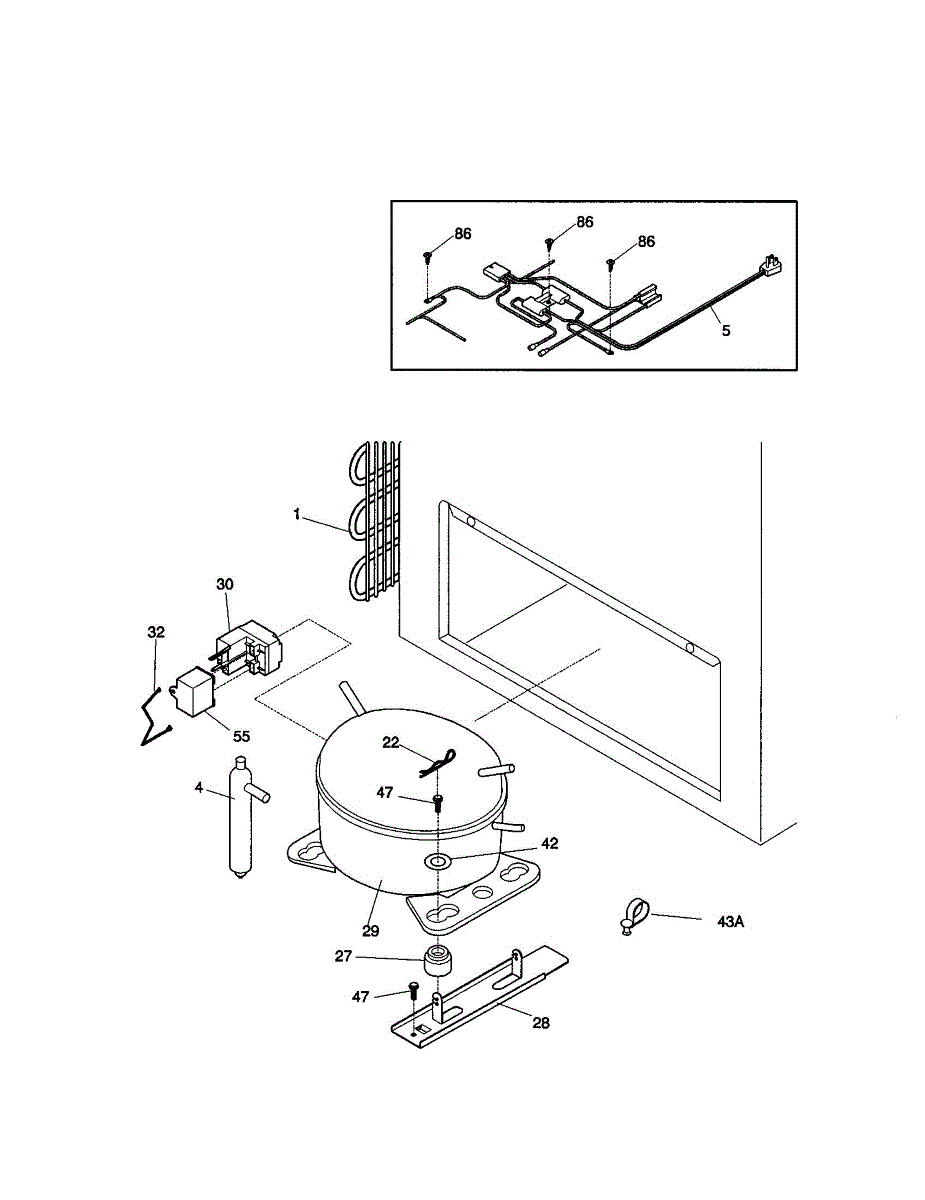 86
86
86
5
1
30
32
55
22
4
47
42
29
43A
27
47
28