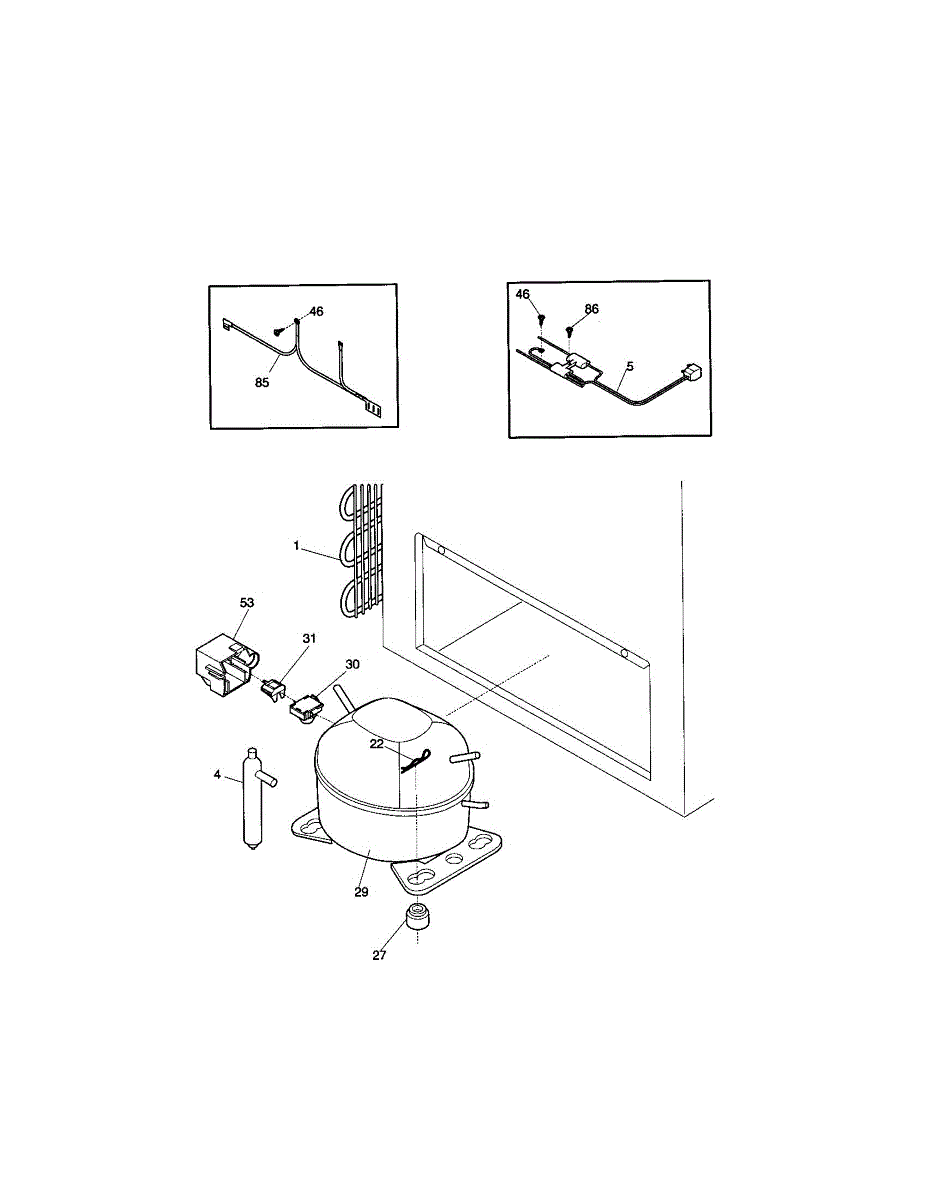 46
85

46
86
5

1
53
31
30
22
4
29
27