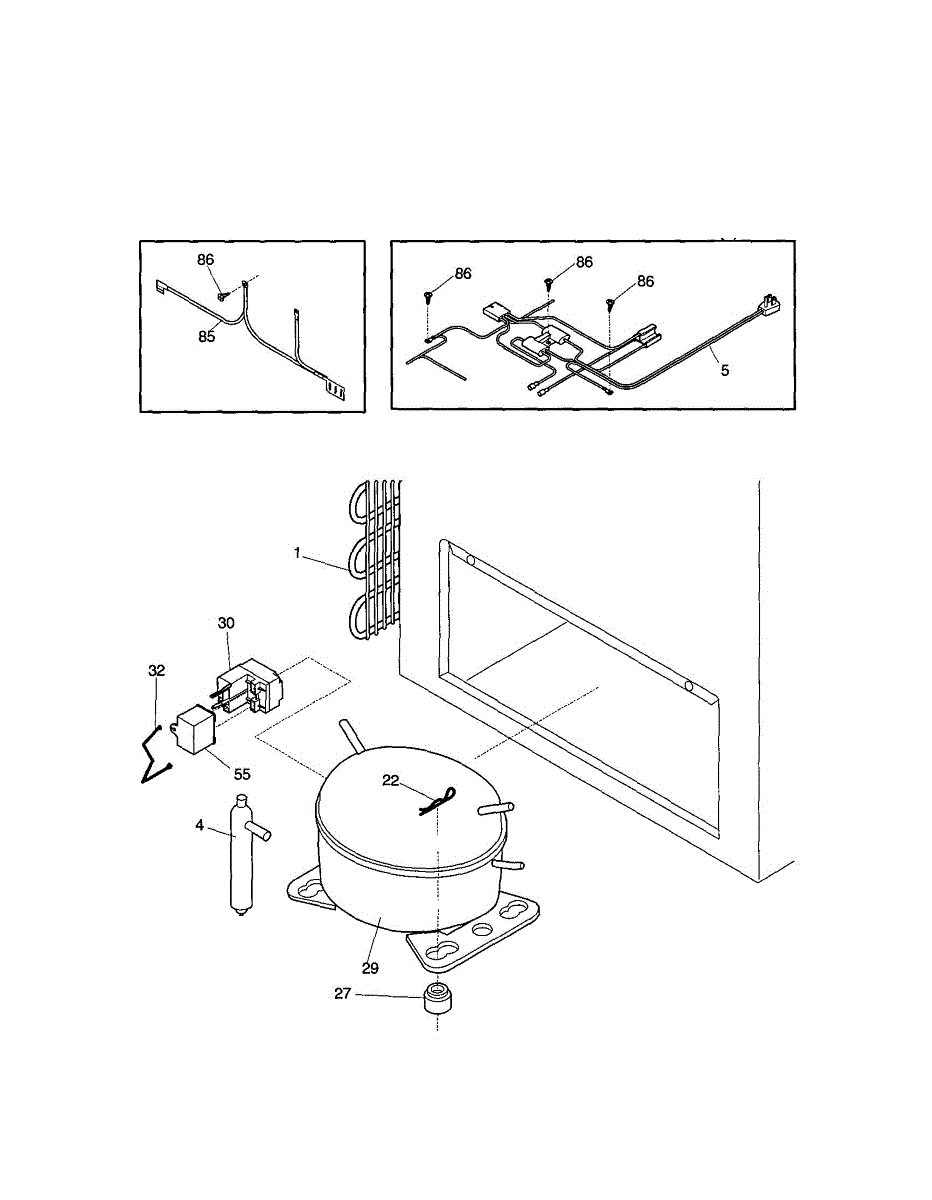 86
85
86
86
86
5
1
30
32
55
22
4
29
27