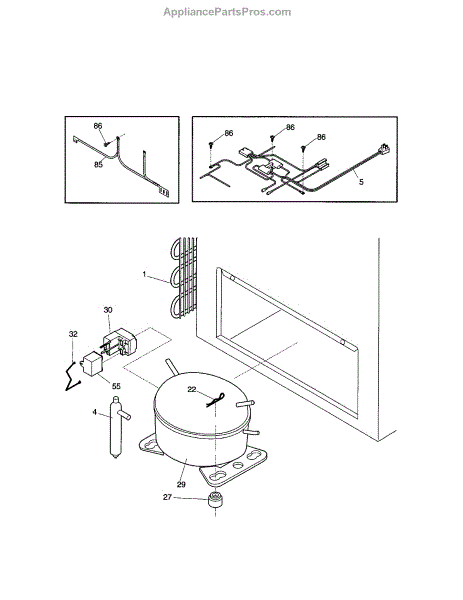 AppliancePartsPros.com

86
85

86
86
86
5

1
30
32
55
22
4
29
27