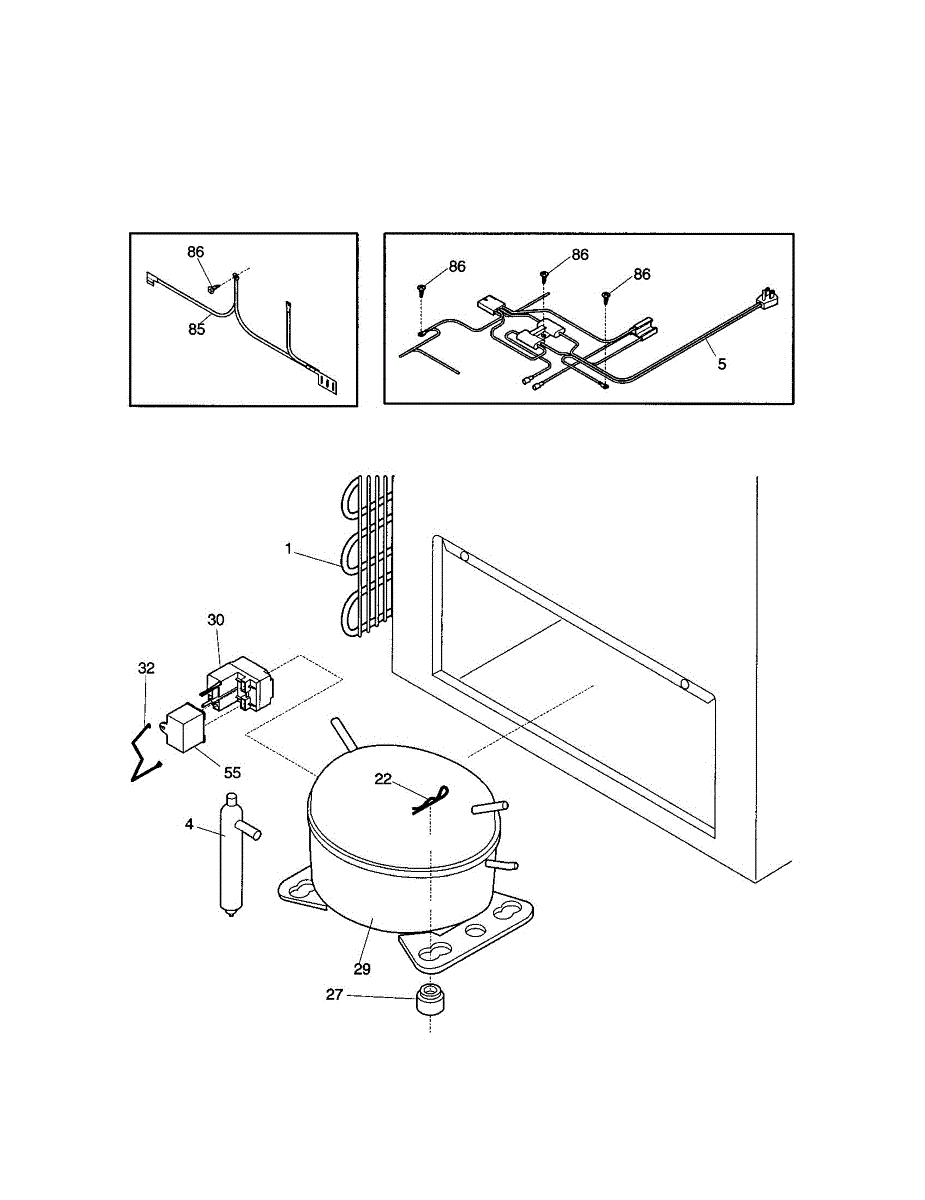 86
85

86
86
86
5

1
30
32
55
22
4
29
27