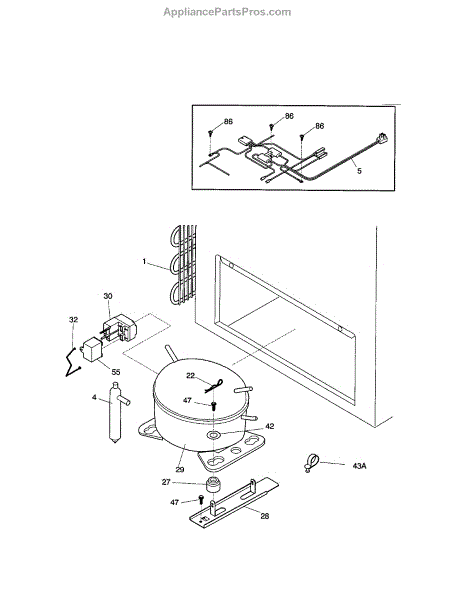 AppliancePartsPros.com

86
86
86
5

1
30
32
55
22
4
47
42
29
43A
27
47
28