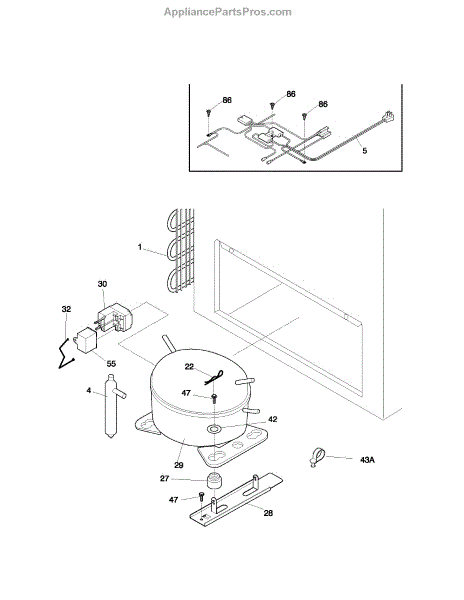 AppliancePartsPros.com

86
86
86
5

1
30
32
55
4
22
47
42
29
43A
27
47
28